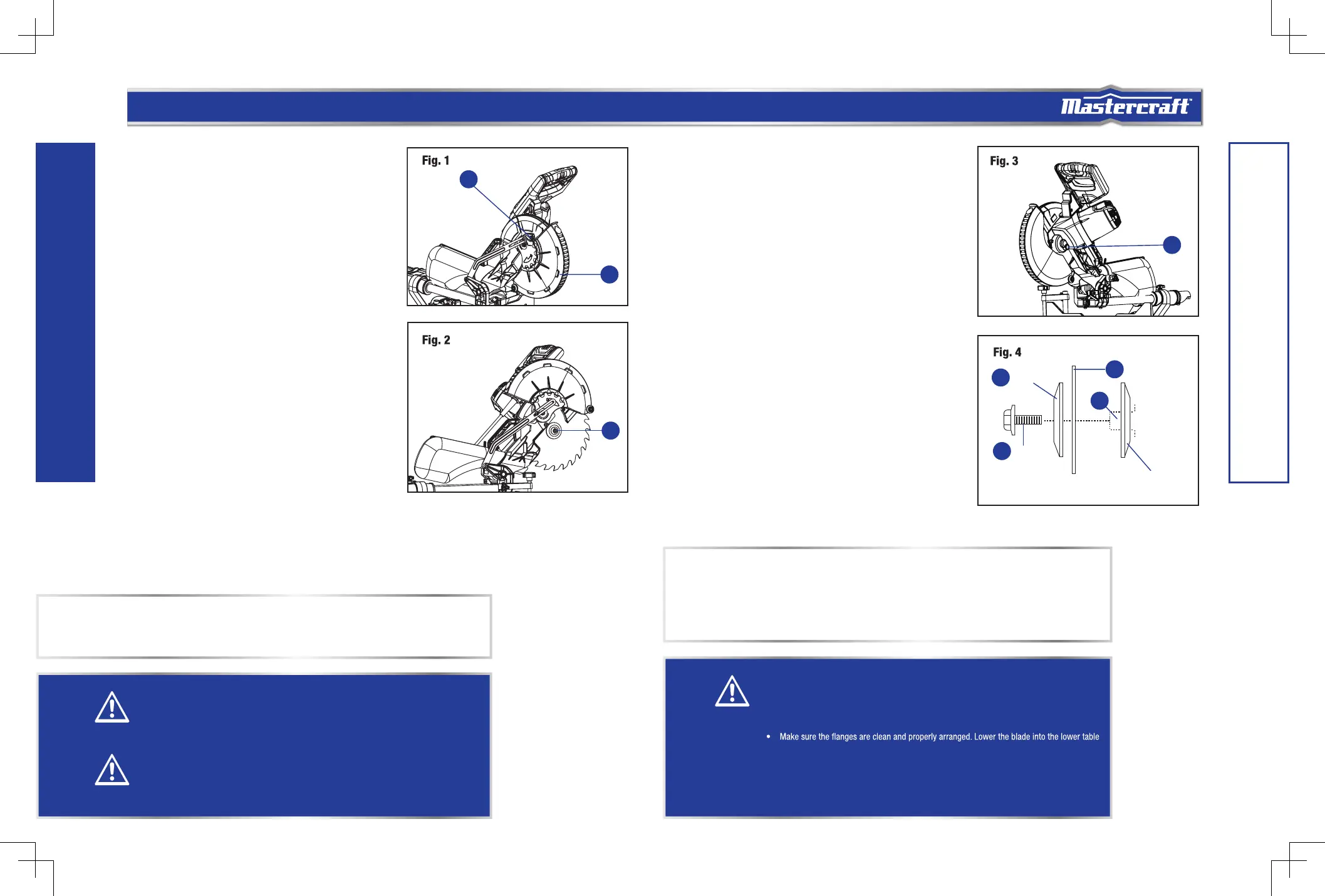 Mastercraft

Fig. 1

Fig. 2

Fig. 3

Fig. 4

• Make sure the flanges are clean and properly arranged. Lower the blade into the lower table