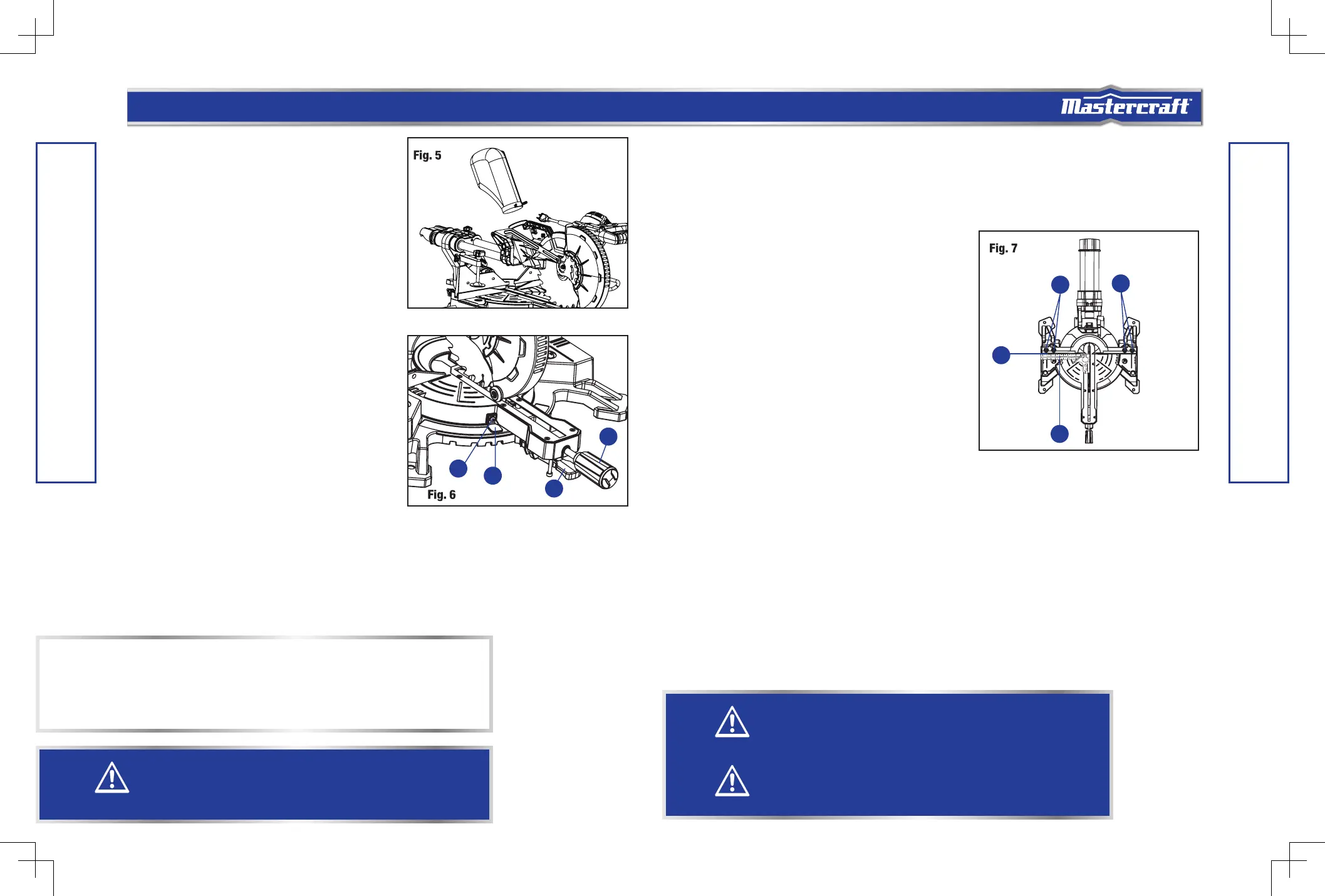 Mastercraft

Fig. 5

Fig. 6

Fig. 7