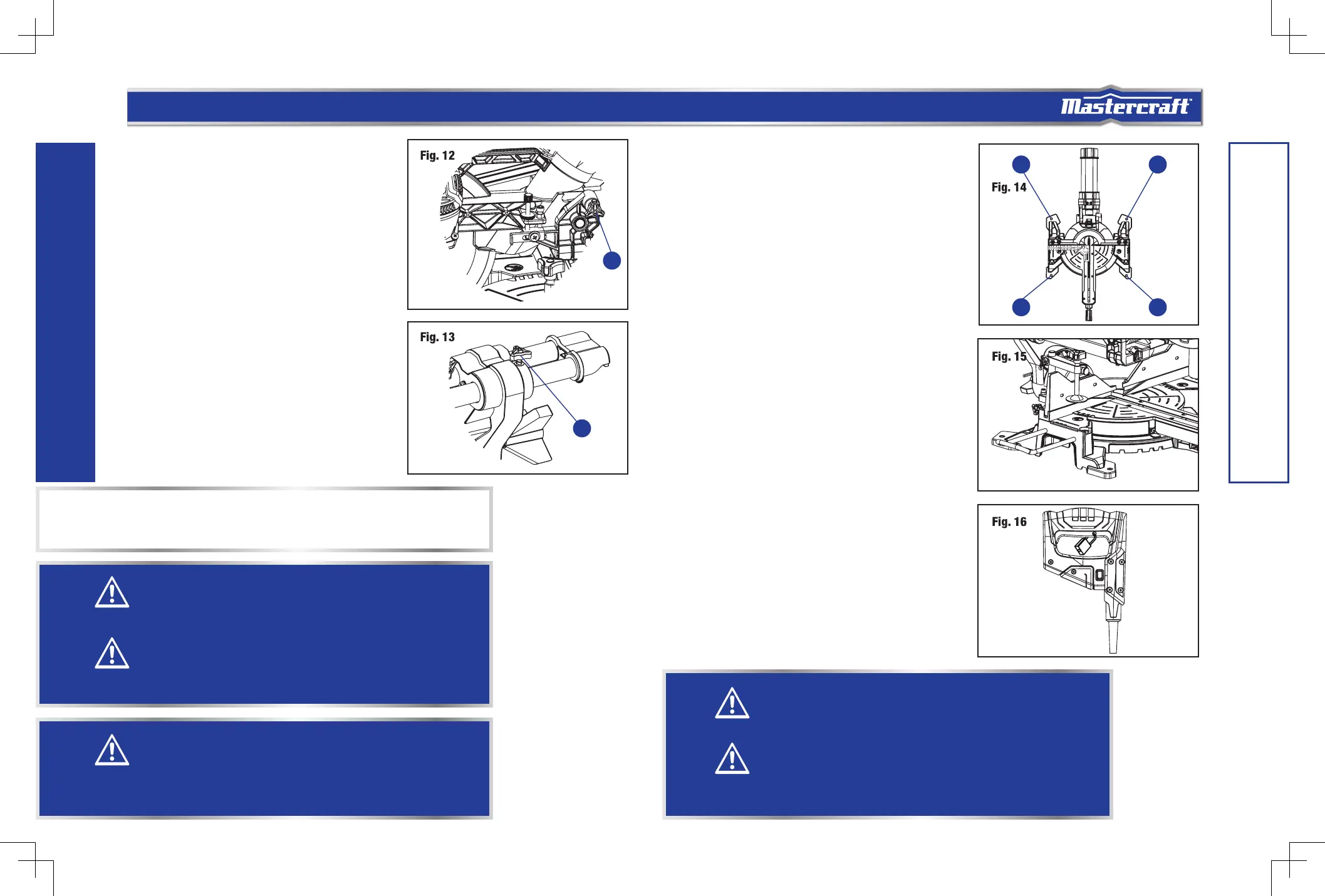 Mastercraft

Fig. 12

Fig. 13

Fig. 14

Fig. 15

Fig. 16