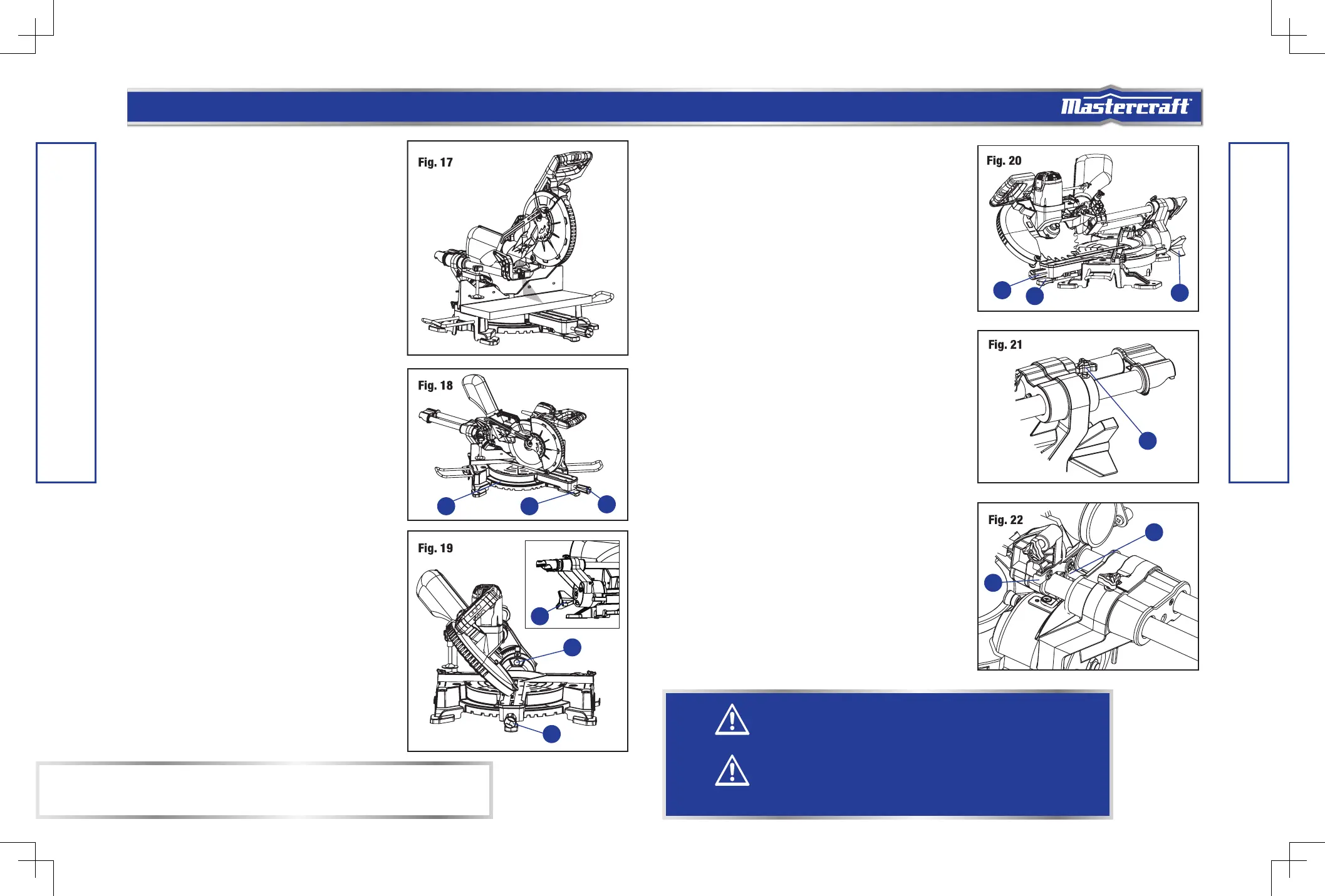 Mastercraft

Fig. 17

Fig. 18

Fig. 19

Fig. 20

Fig. 21

Fig. 22