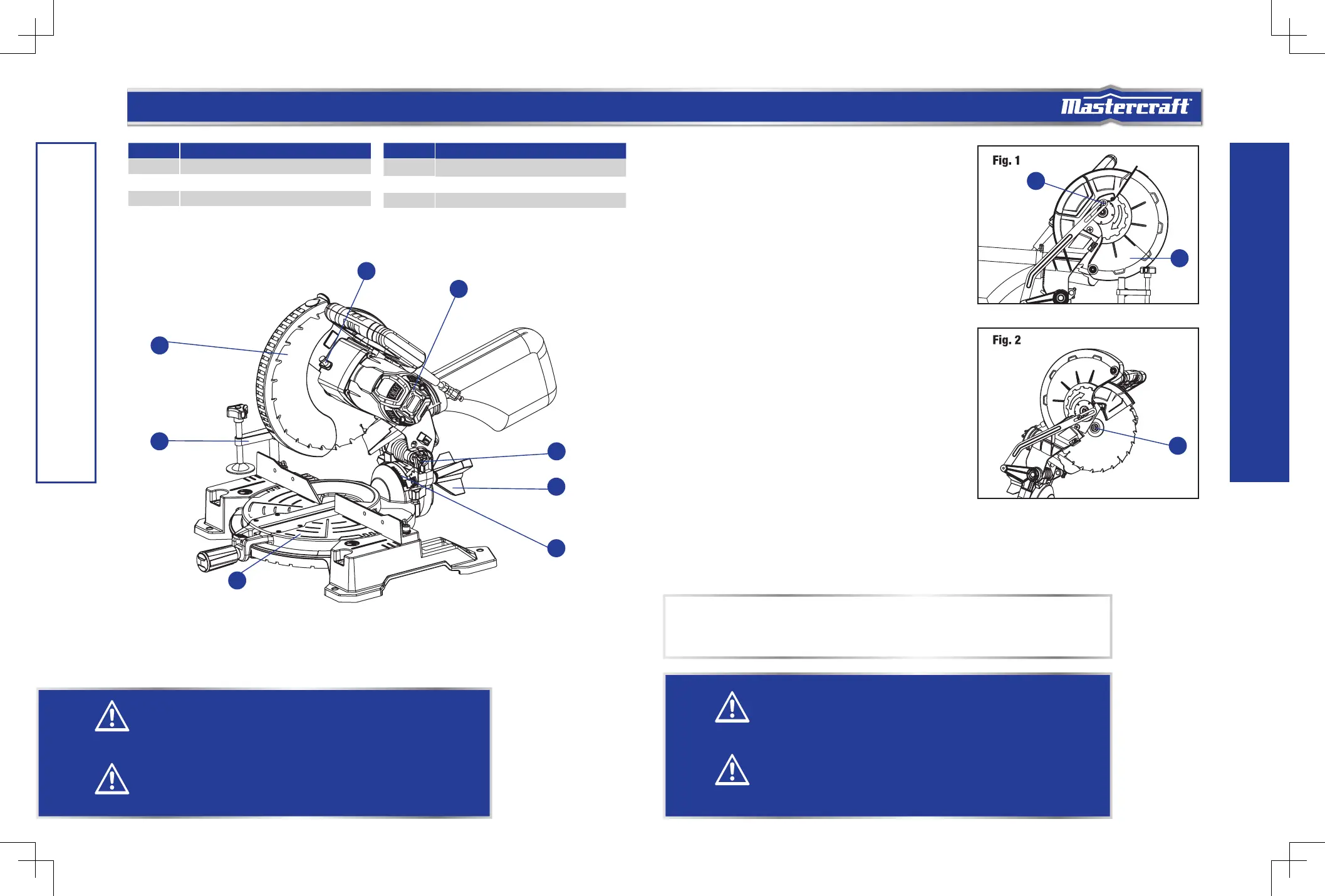 Mastercraft

Fig. 1

Fig. 2