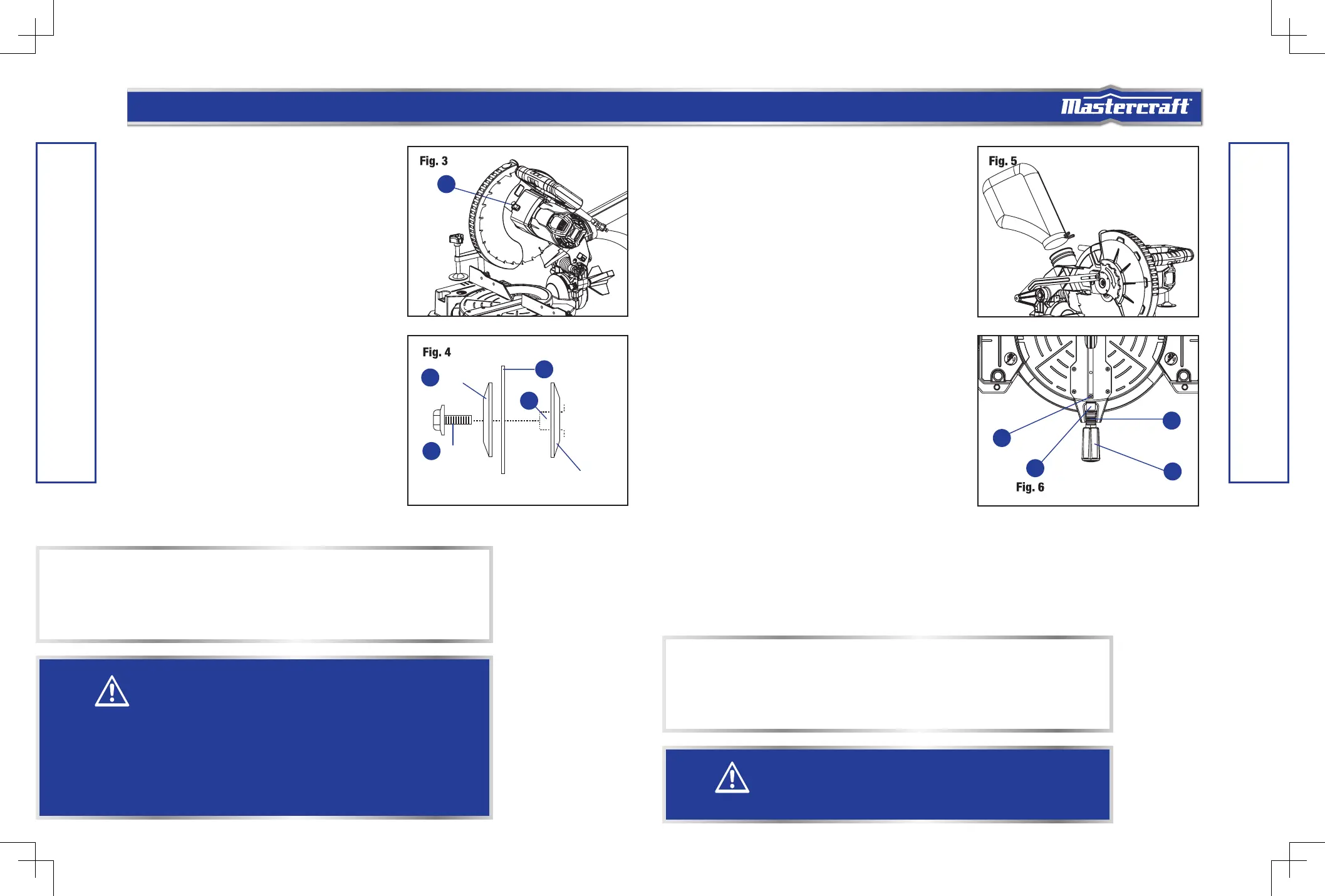 Mastercraft

Fig. 3

Fig. 4

Fig. 5

Fig. 6