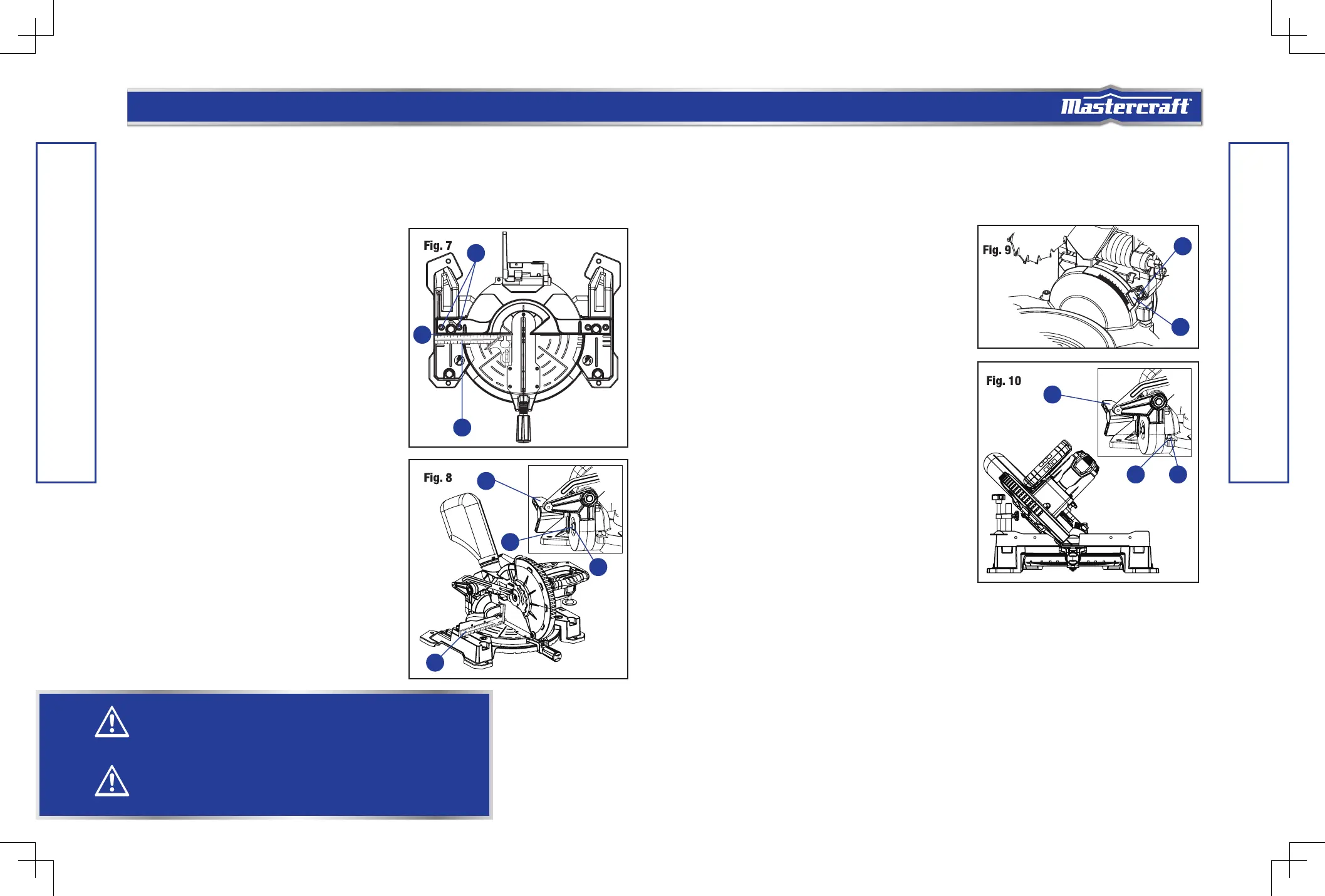 Mastercraft

Fig. 7

Fig. 8

Fig. 9

Fig. 10