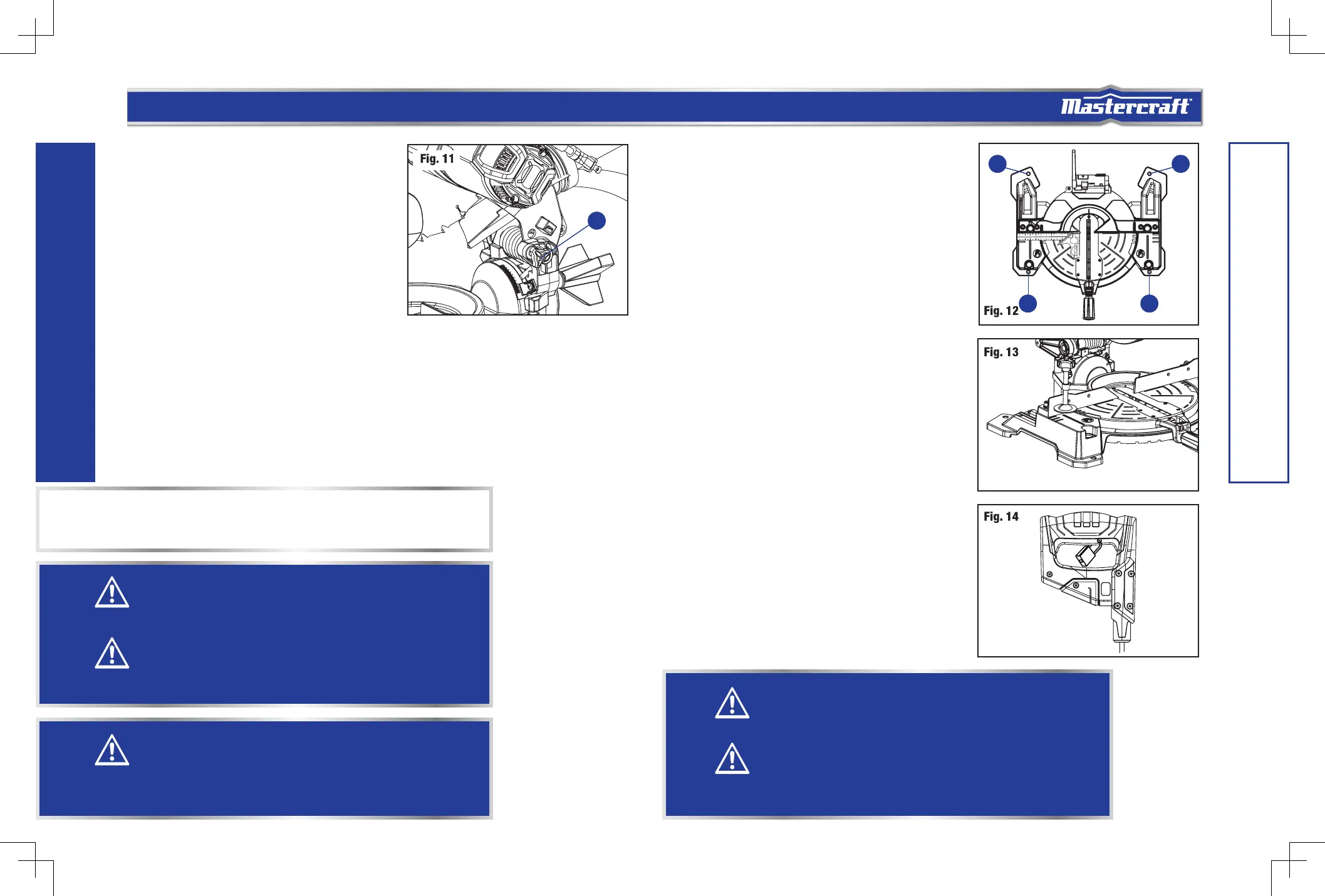 Mastercraft

Fig. 11

Fig. 12

Fig. 13

Fig. 14