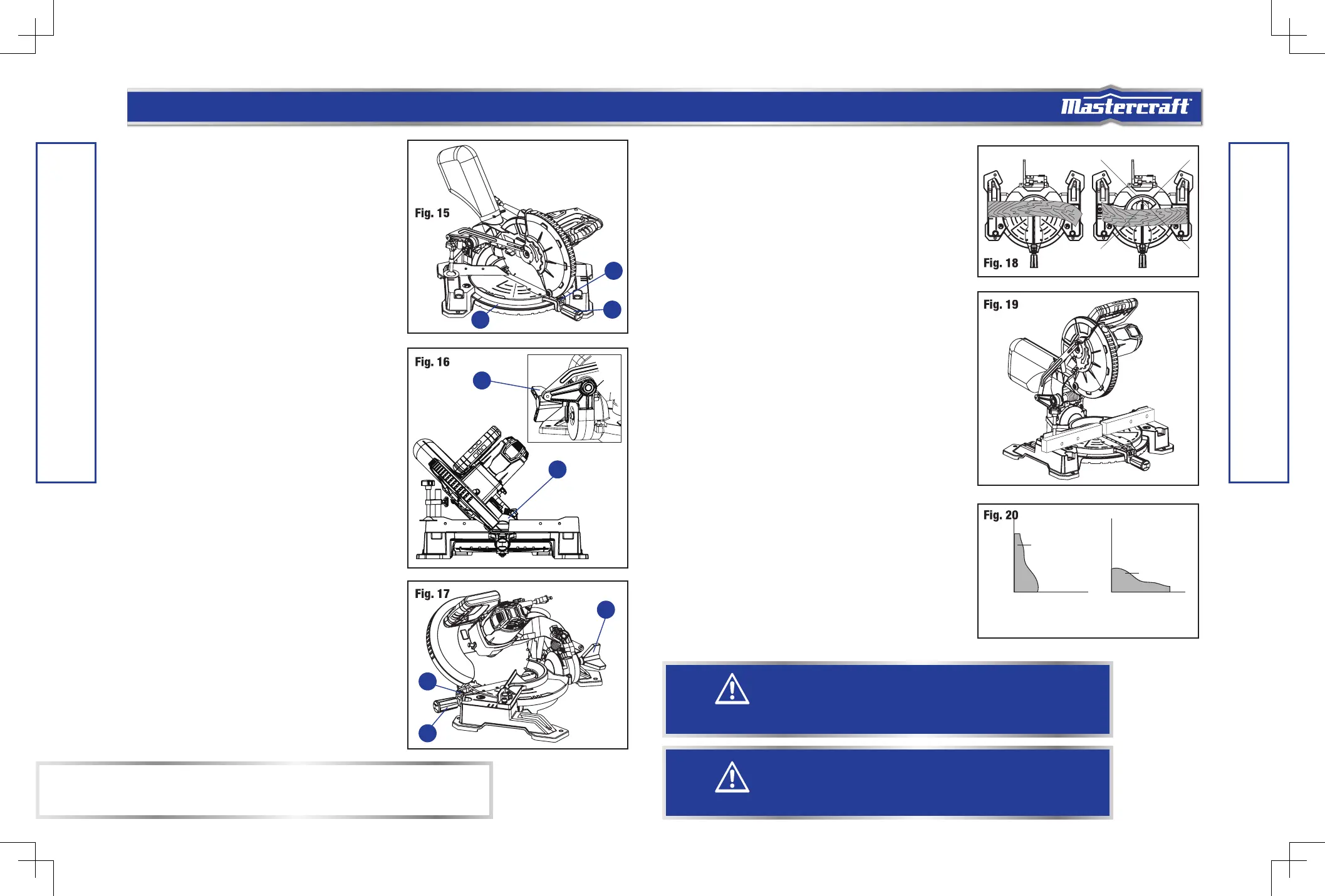 Mastercraft

Fig. 15

Fig. 16

Fig. 17

Fig. 18

Fig. 19

Fig. 20