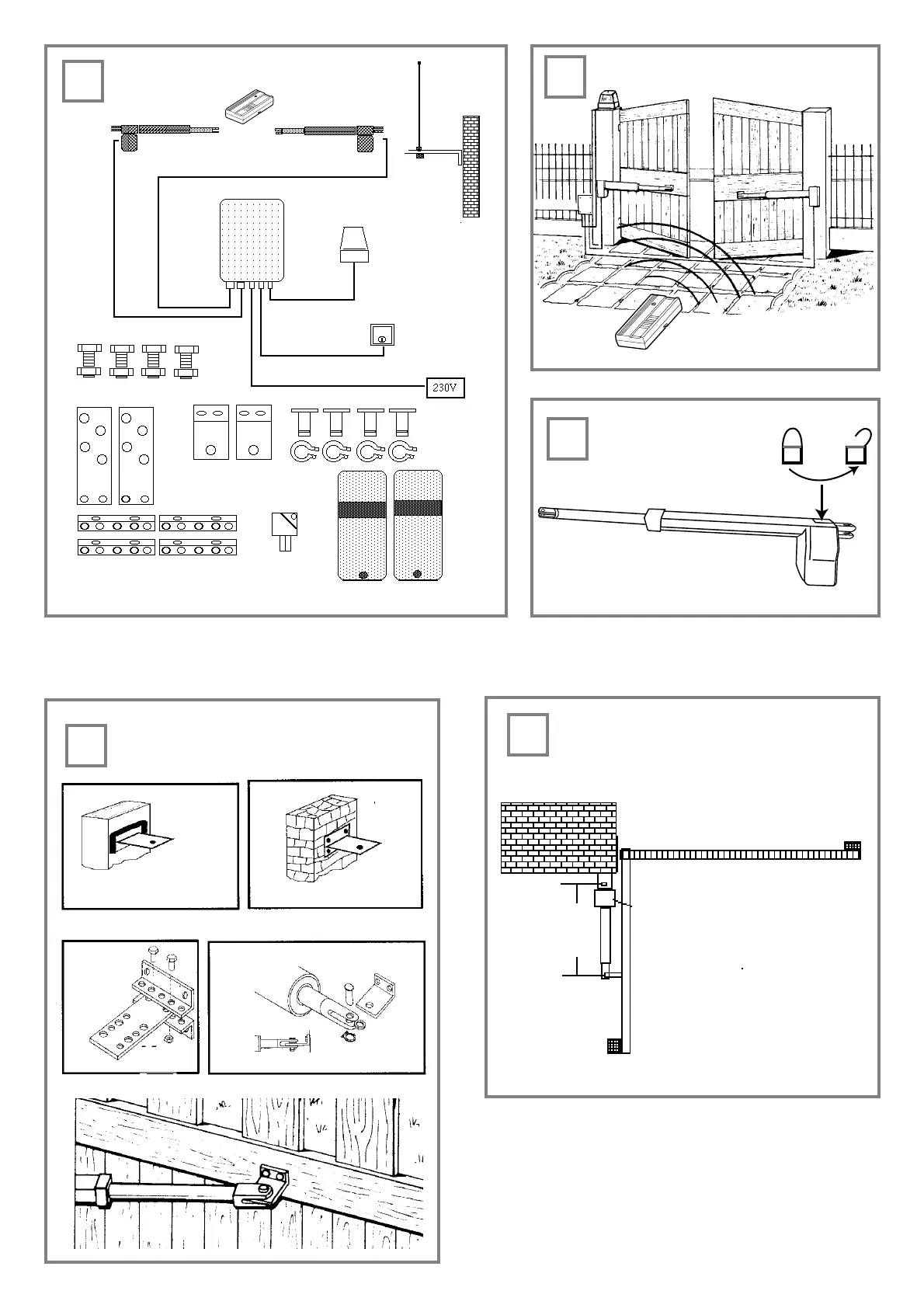 230V