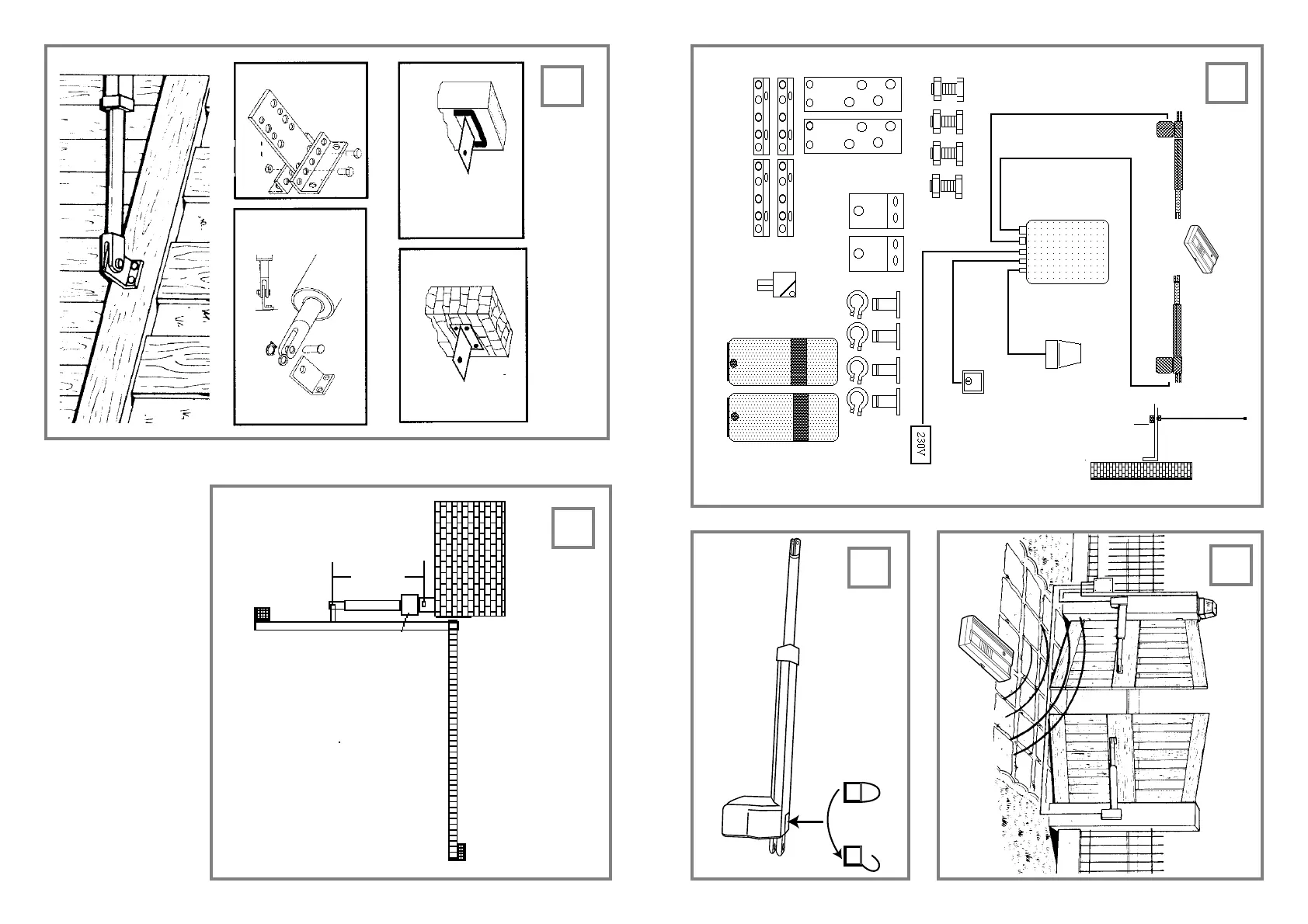 230V