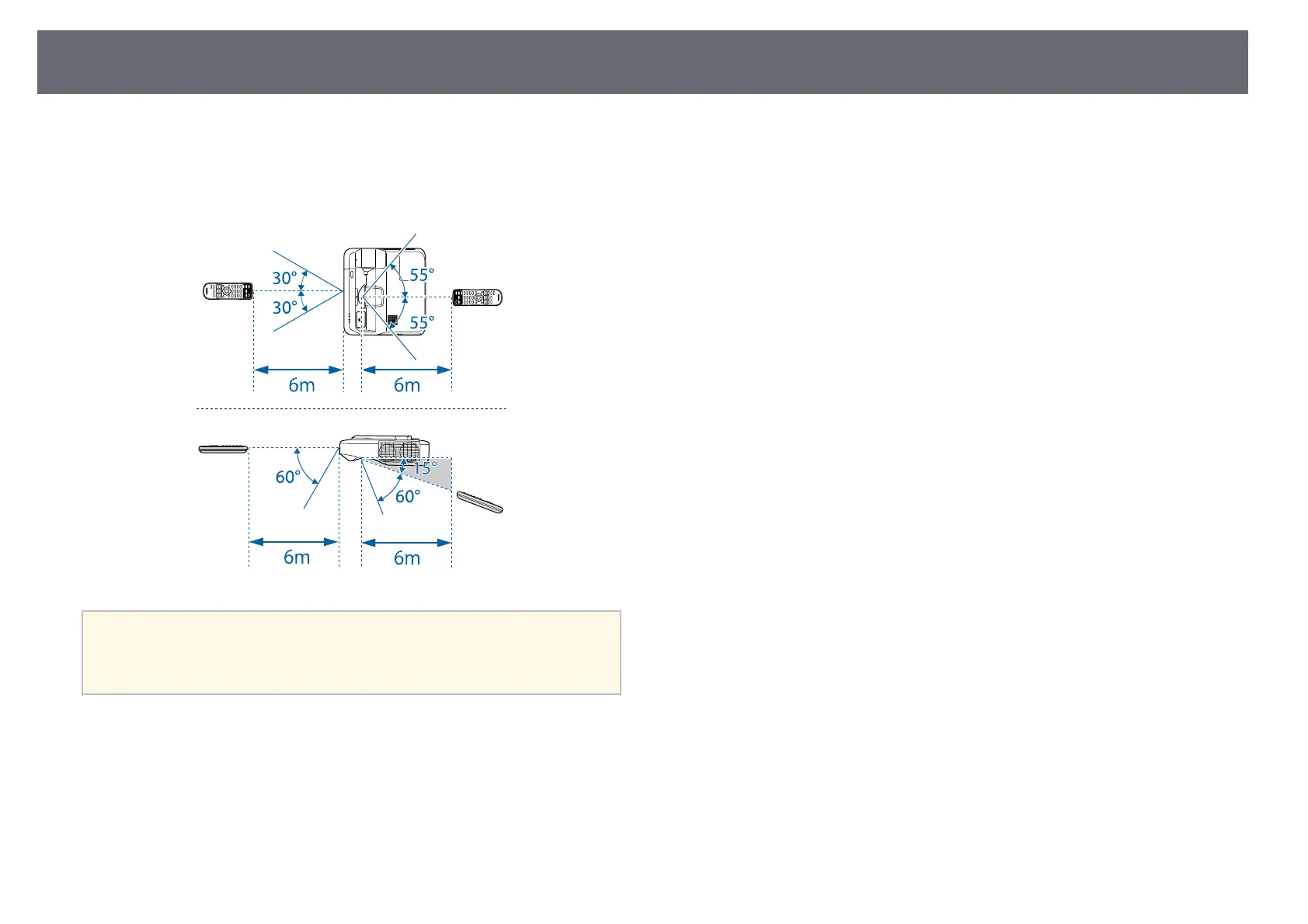 30°

30°

55°

55°

6m

6m

60°

15°

60°

6m

6m