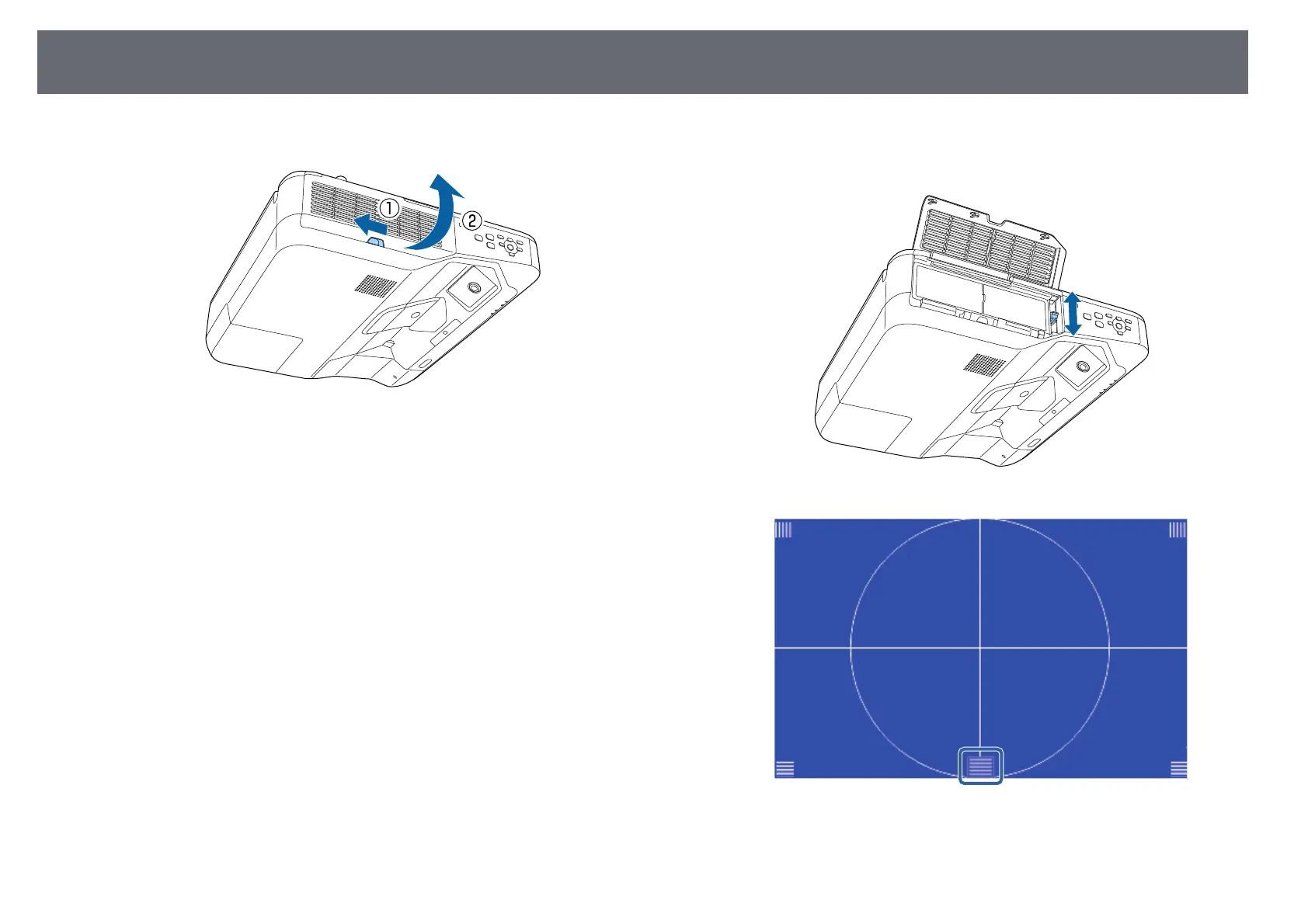 ①

②