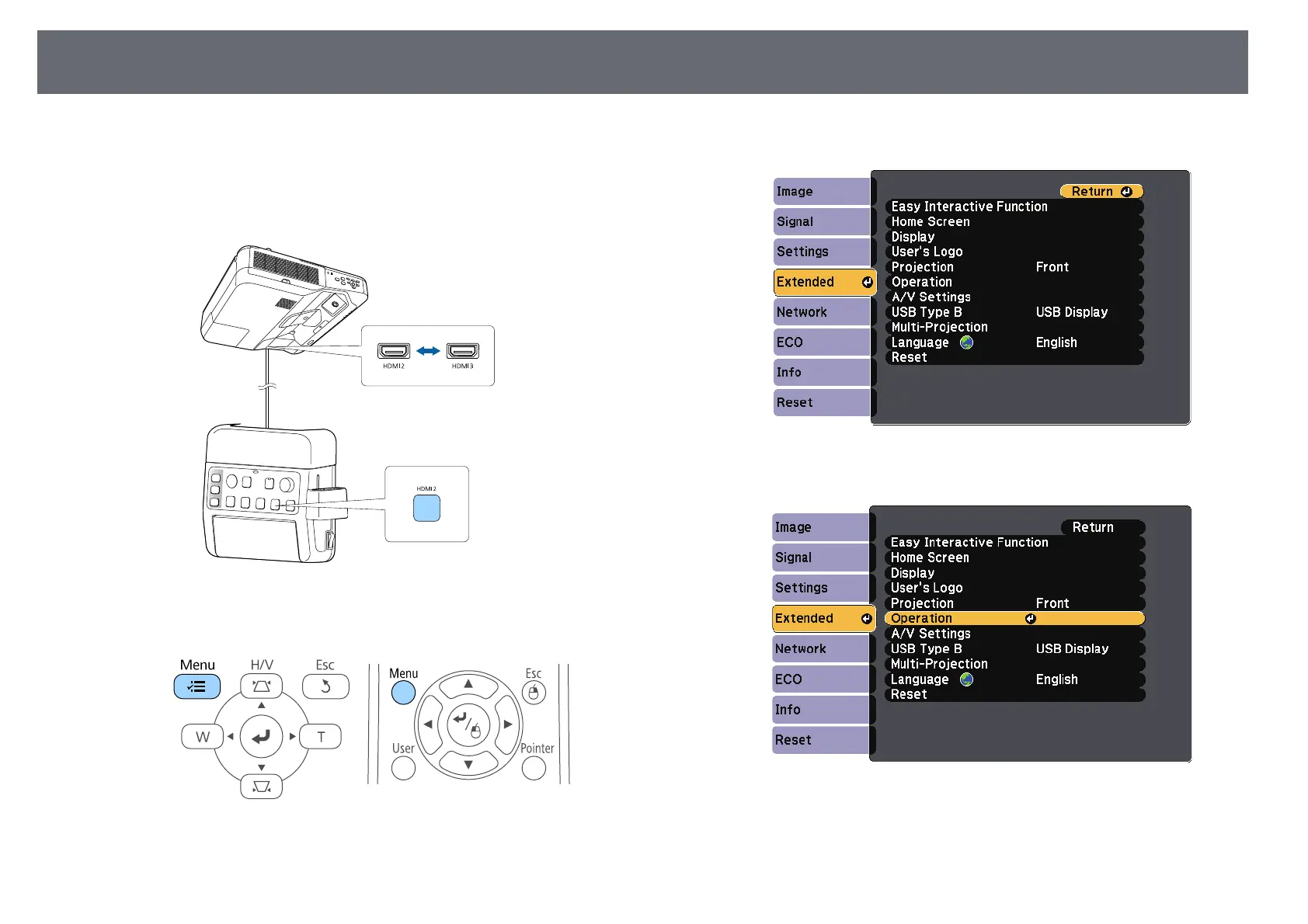 HDMI2

HDMI3

HDMI2

Menu

H/V

Esc

W

T

Menu

Esc

User

Pointer

Image
Signal
Settings
Extended
Network
ECO
Info
Reset

Return
Easy Interactive Function
Home Screen
Display
User's Logo
Projection Front
Operation
A/V Settings
USB Type B USB Display
Multi-Projection
Language English
Reset

Image
Signal
Settings
Extended
Network
ECO
Info
Reset

Return
Easy Interactive Function
Home Screen
Display
User's Logo
Projection Front
Operation
A/V Settings
USB Type B USB Display
Multi-Projection
Language English
Reset