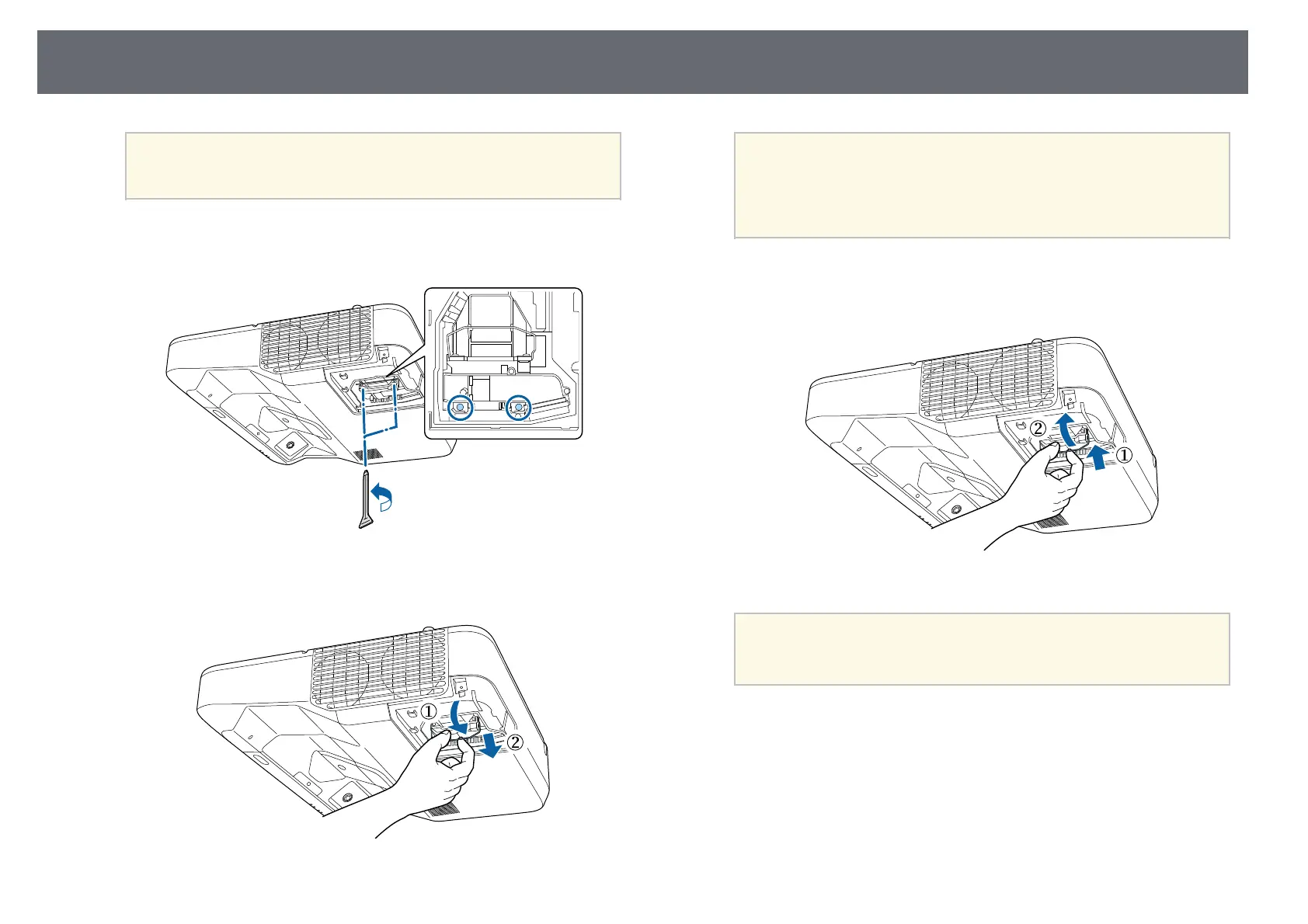 ①

②

②

①