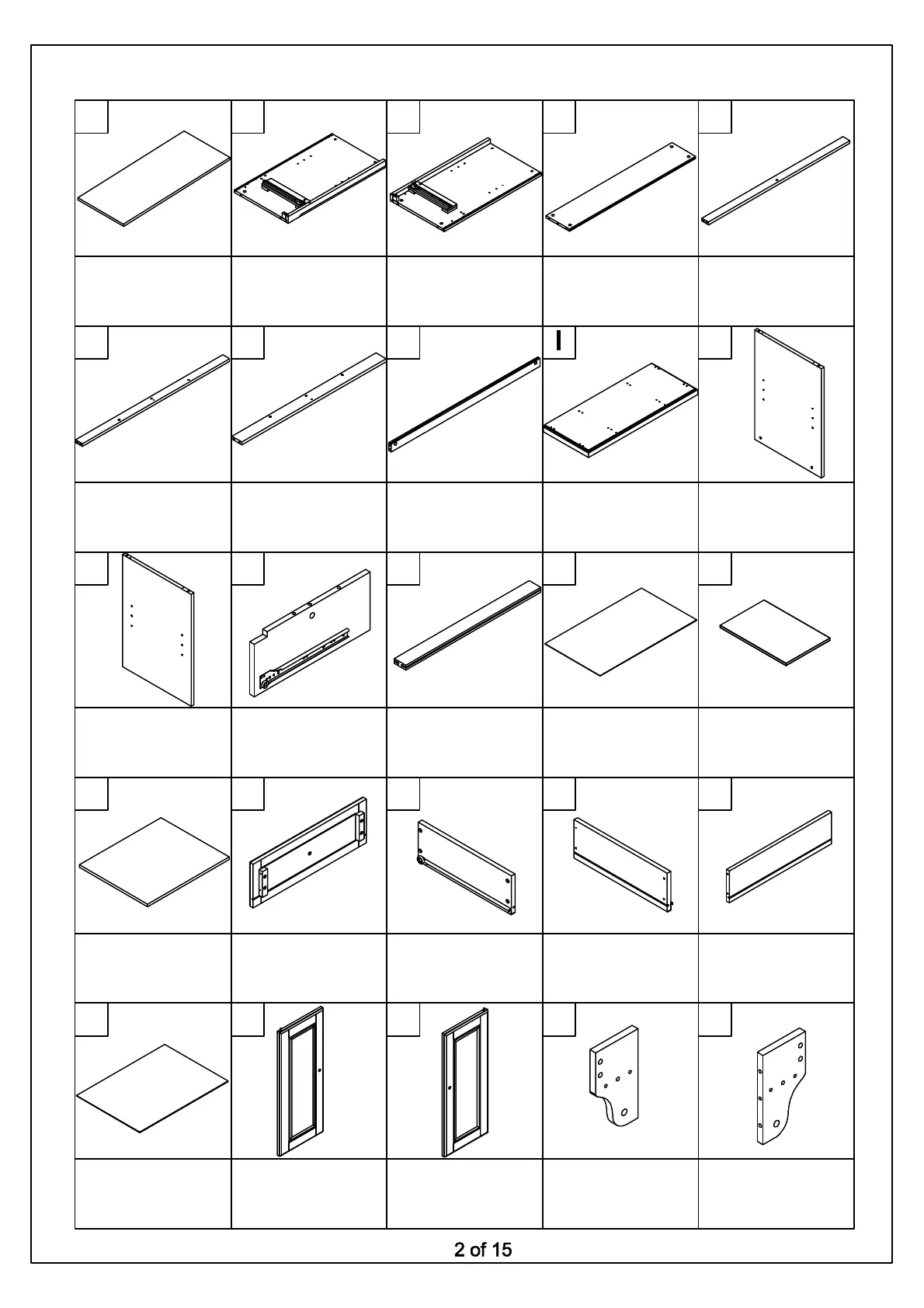 I

2 of 15