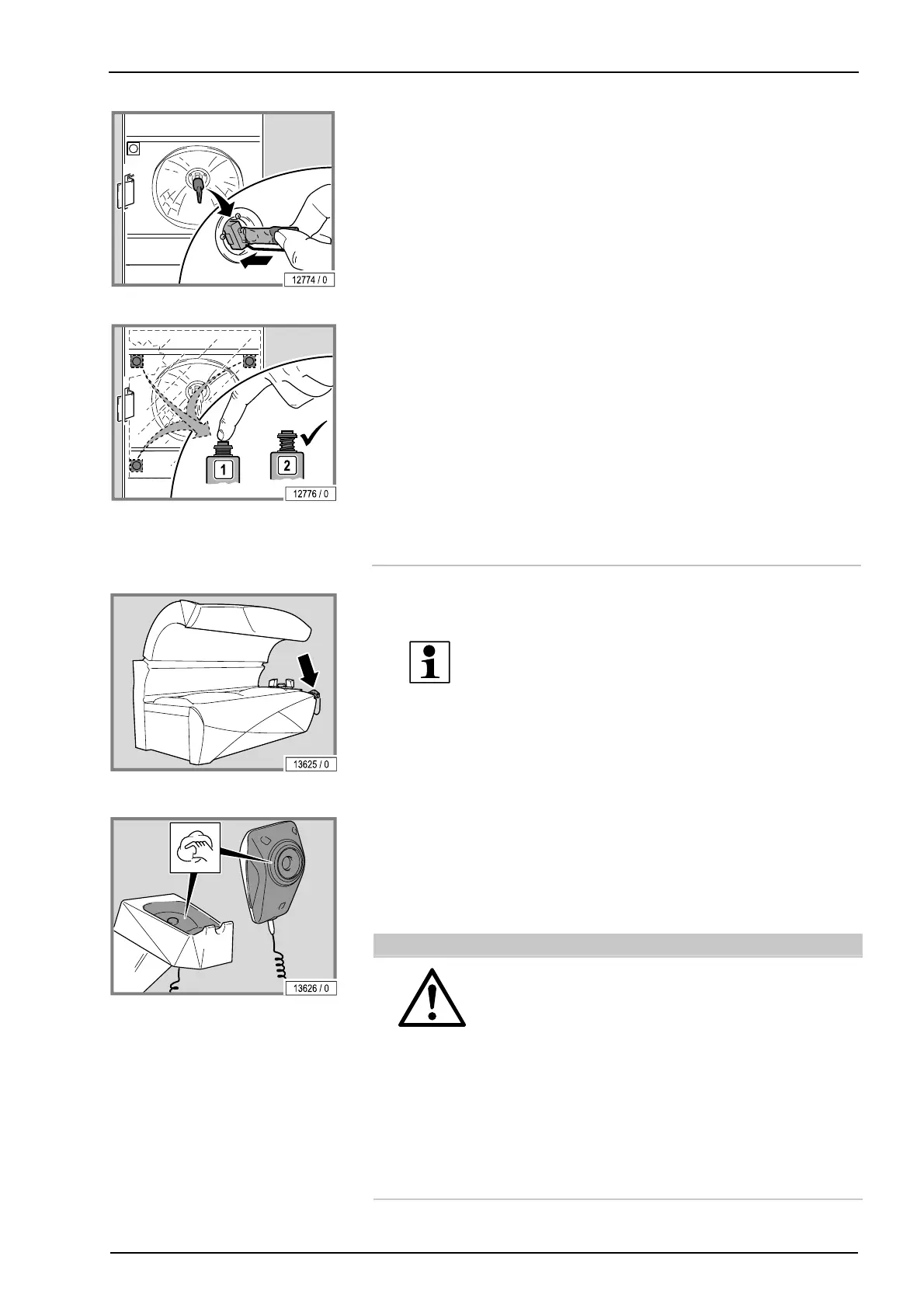 12774 / 0

1

2

12776 / 0

13625 / 0

13626 / 0