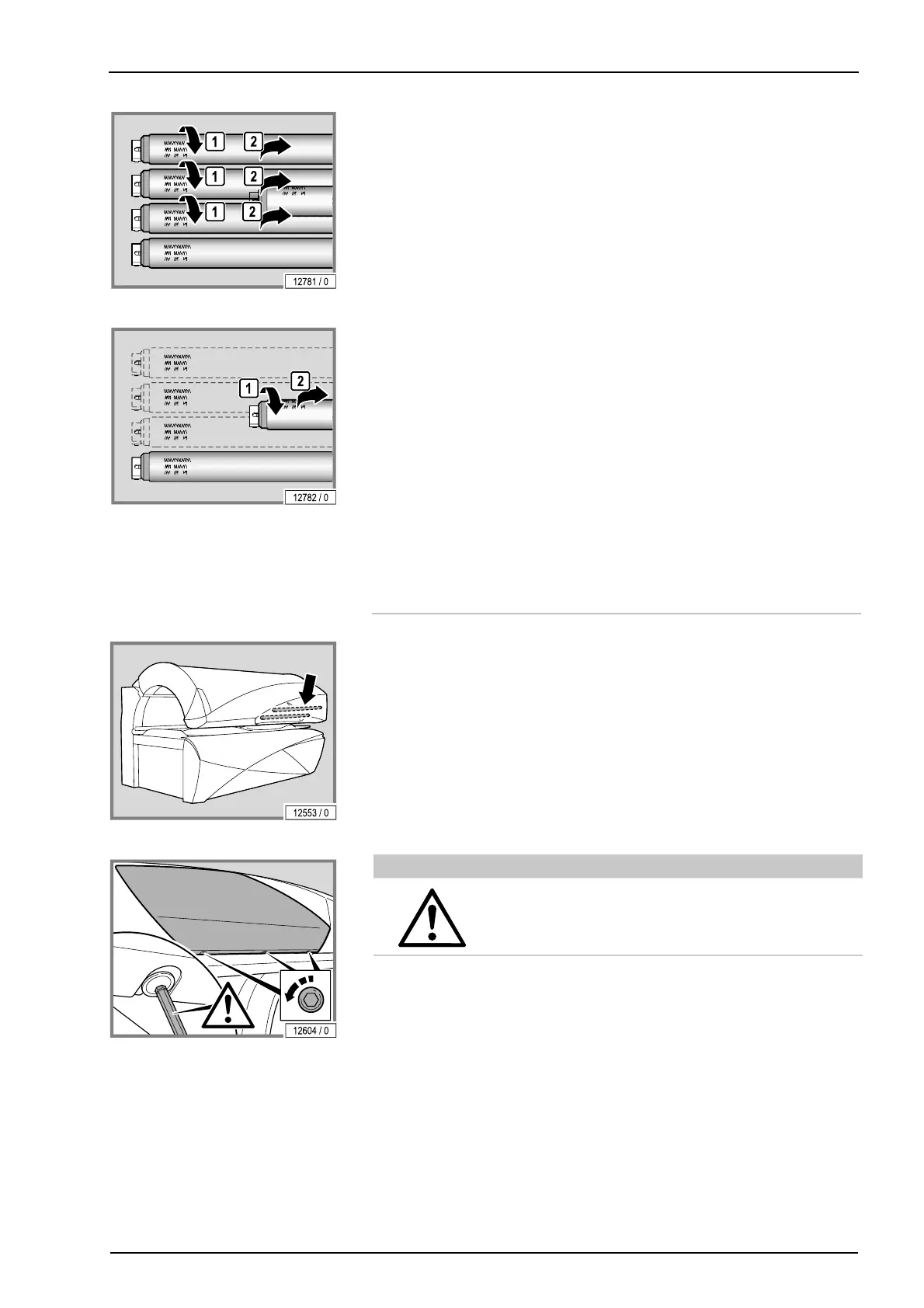 1
2
1
2
1
2
12781 / 0

1
2
12782 / 0

12553 / 0

12604 / 0