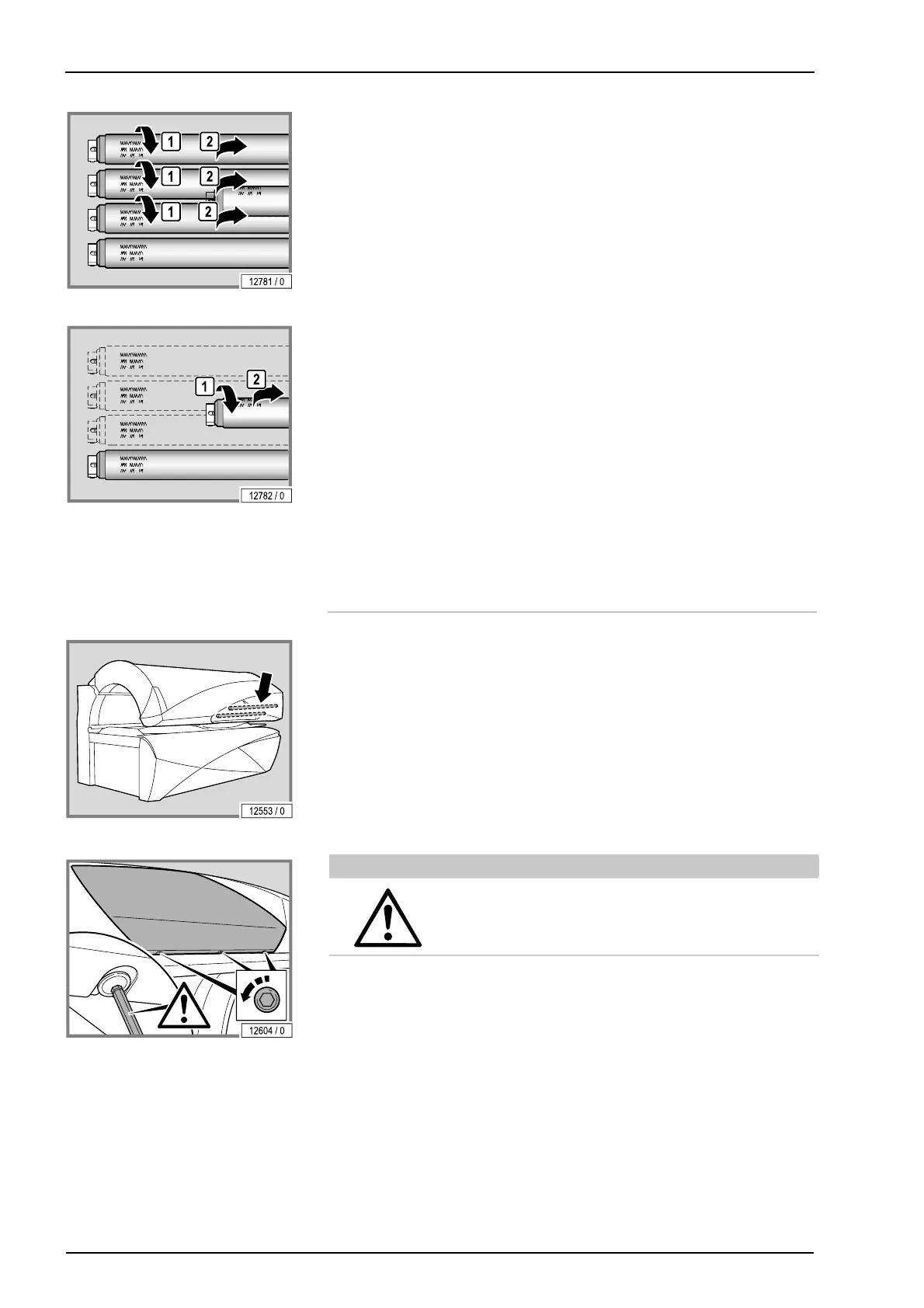 1 2
1 2
1 2
12781 / 0

1 2
12782 / 0

12553 / 0

12604 / 0