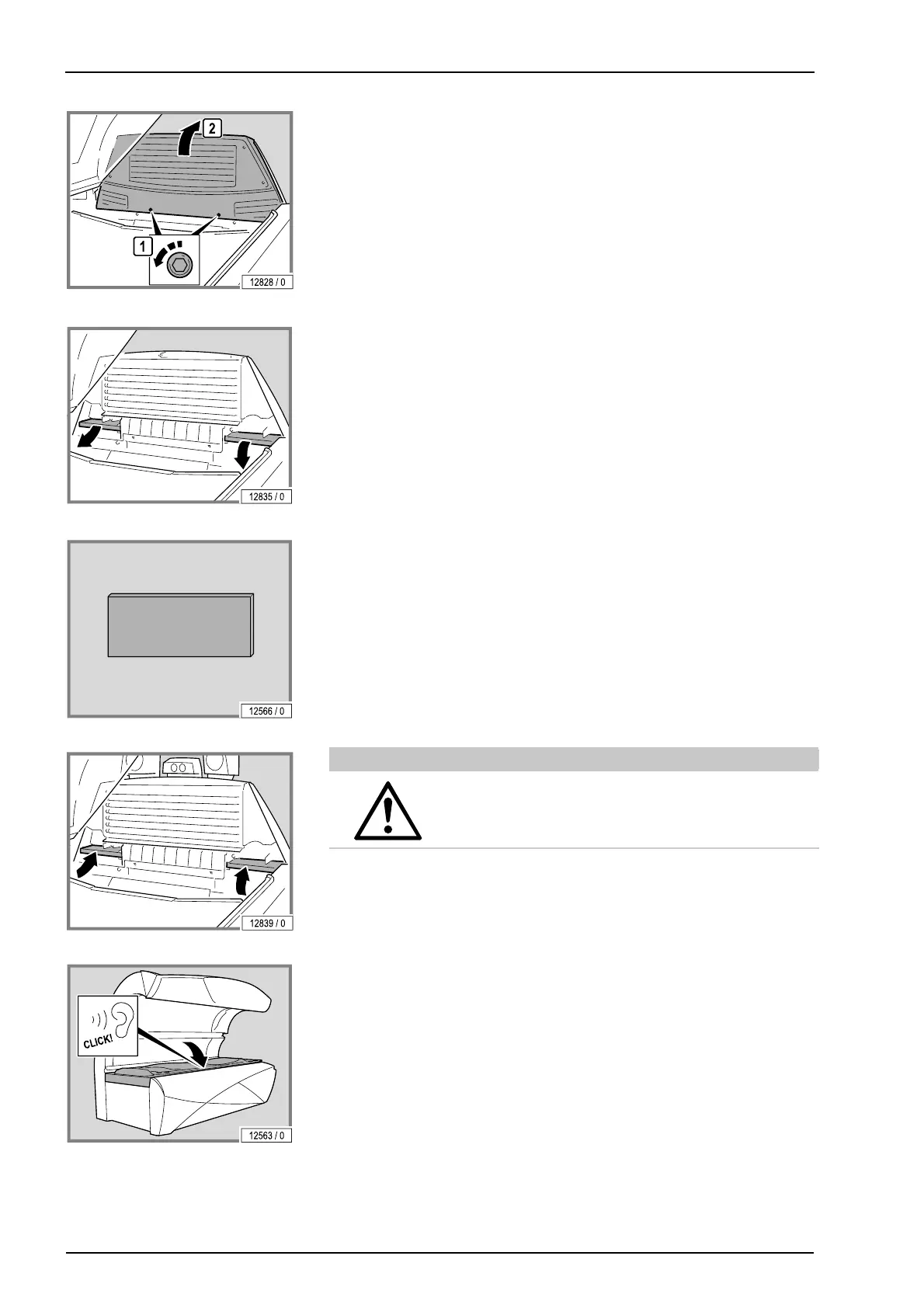 2

1

12828 / 0

12835 / 0

12566 / 0

12839 / 0

CLICK!

12563 / 0