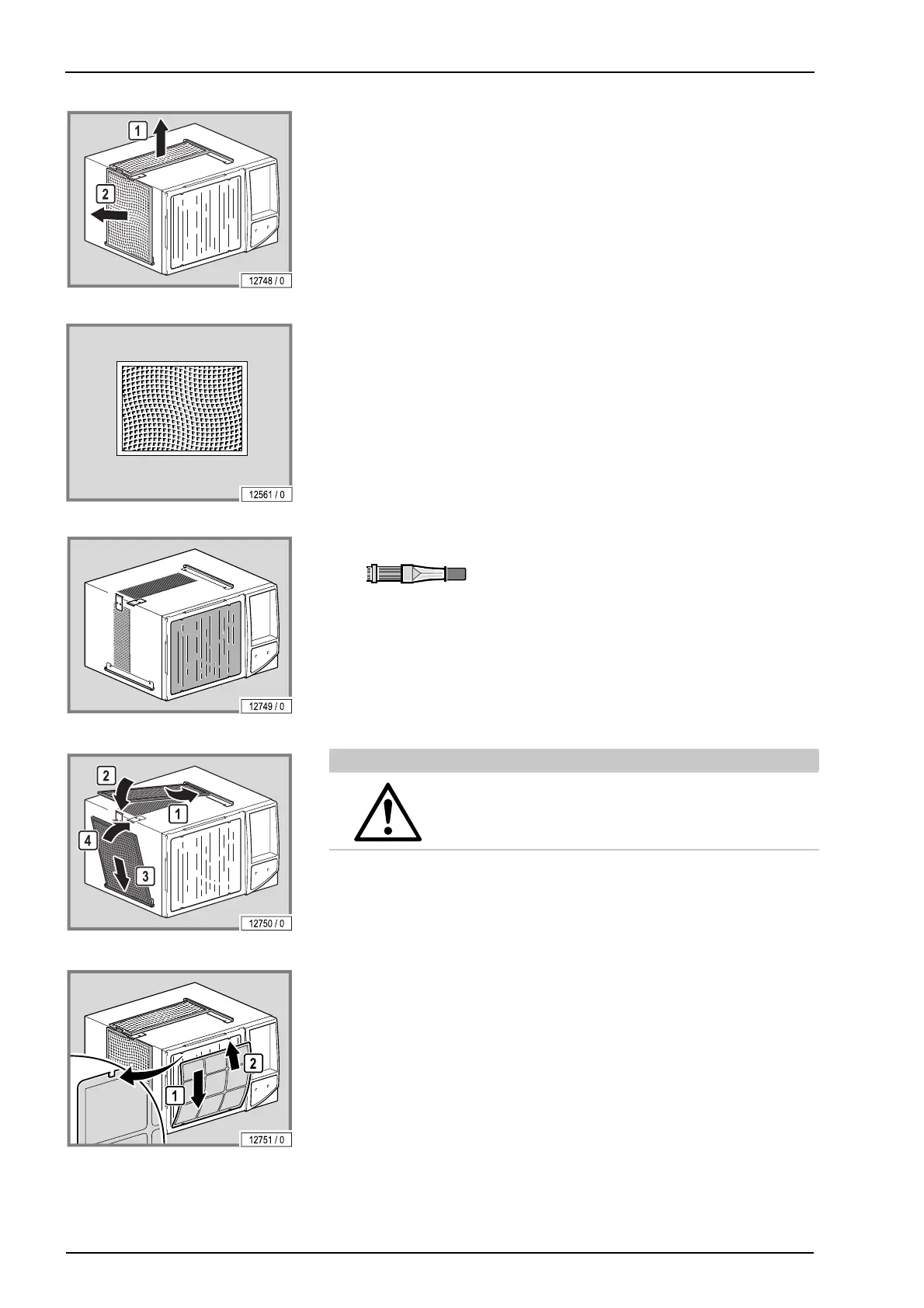 1
2
12748 / 0

12561 / 0

12749 / 0

2
1
4
3
12750 / 0

2
1
12751 / 0