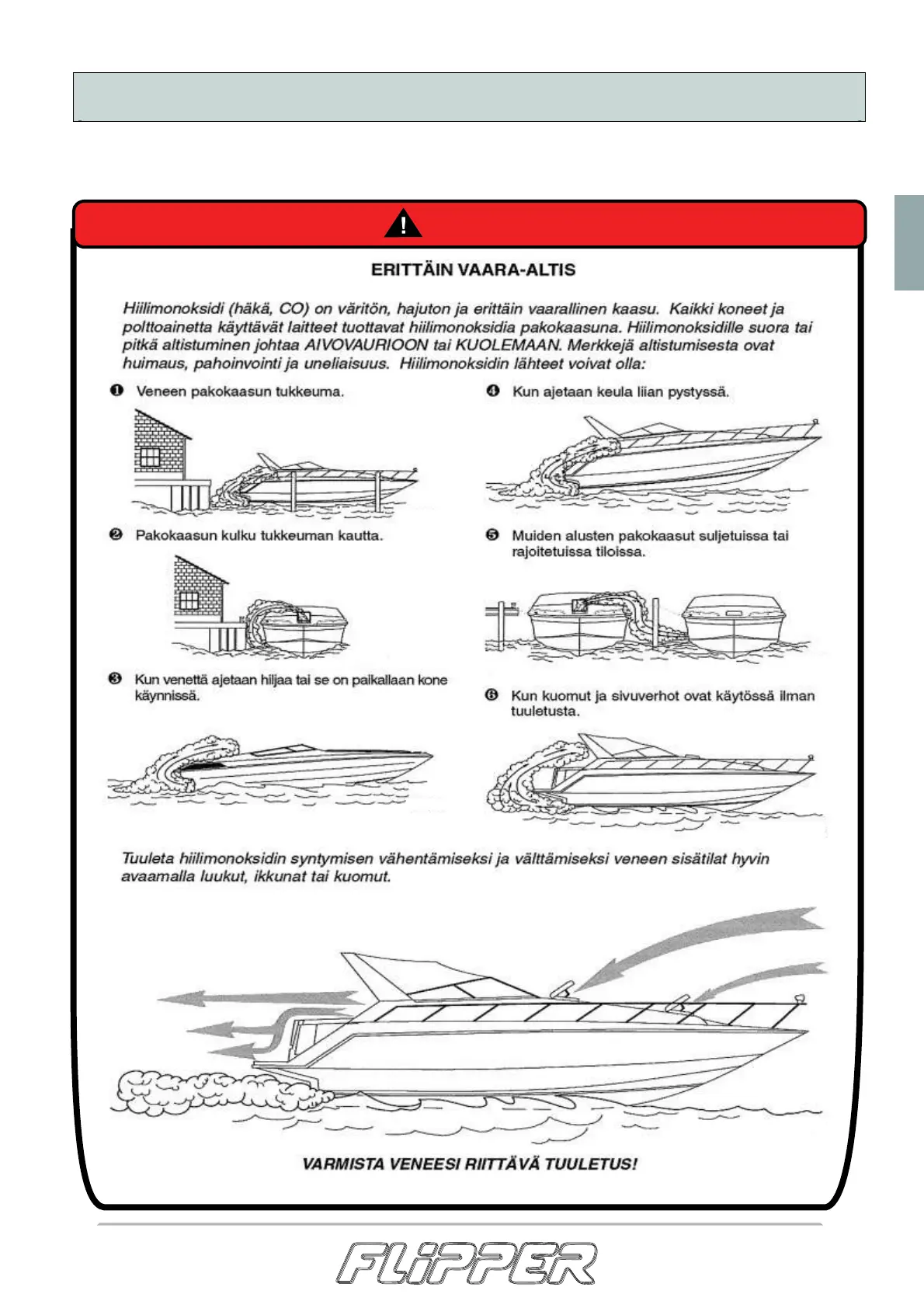 !

ERITTÄIN VAARA-ALTIS

Hiilimonoksidi (häkä, CO) on väritön, hajuton ja erittäin vaarallinen kaasu. Kaikki koneet ja polttoainetta käyttävät laitteet tuottavat hiilimonoksidia pakokaasuna. Hiilimonoksidille suora tai pitkä altistuminen johtaa AIVOVAURIOON tai KUOLEMAAN. Merkkejä altistumisesta ovat huimaus, pahoinvointi ja uneliaisuus. Hiilimonoksidin lähteet voivat olla:

❶ Veneen pakokaasun tukkeuma.

❷ Pakokaasun kulku tukkeuman kautta.

❸ Kun venettä ajetaan hiljaa tai se on paikallaan kone käynnissä.

❹ Kun ajetaan keula liian pystyssä.

❺ Muiden alusten pakokaasut suljetuissa tai rajoitetuissa tiloissa.

❻ Kun kuomut ja sivuverhot ovat käytössä ilman tuuletusta.

Tuuleta hiilimonoksidin syntymisen vähentämiseksi ja välttämiseksi veneen sisätilat hyvin avaamalla luukut, ikkunat tai kuomut.

VARMISTA VENEESI RIITTÄVÄ TUULETUS!

FLIPPER