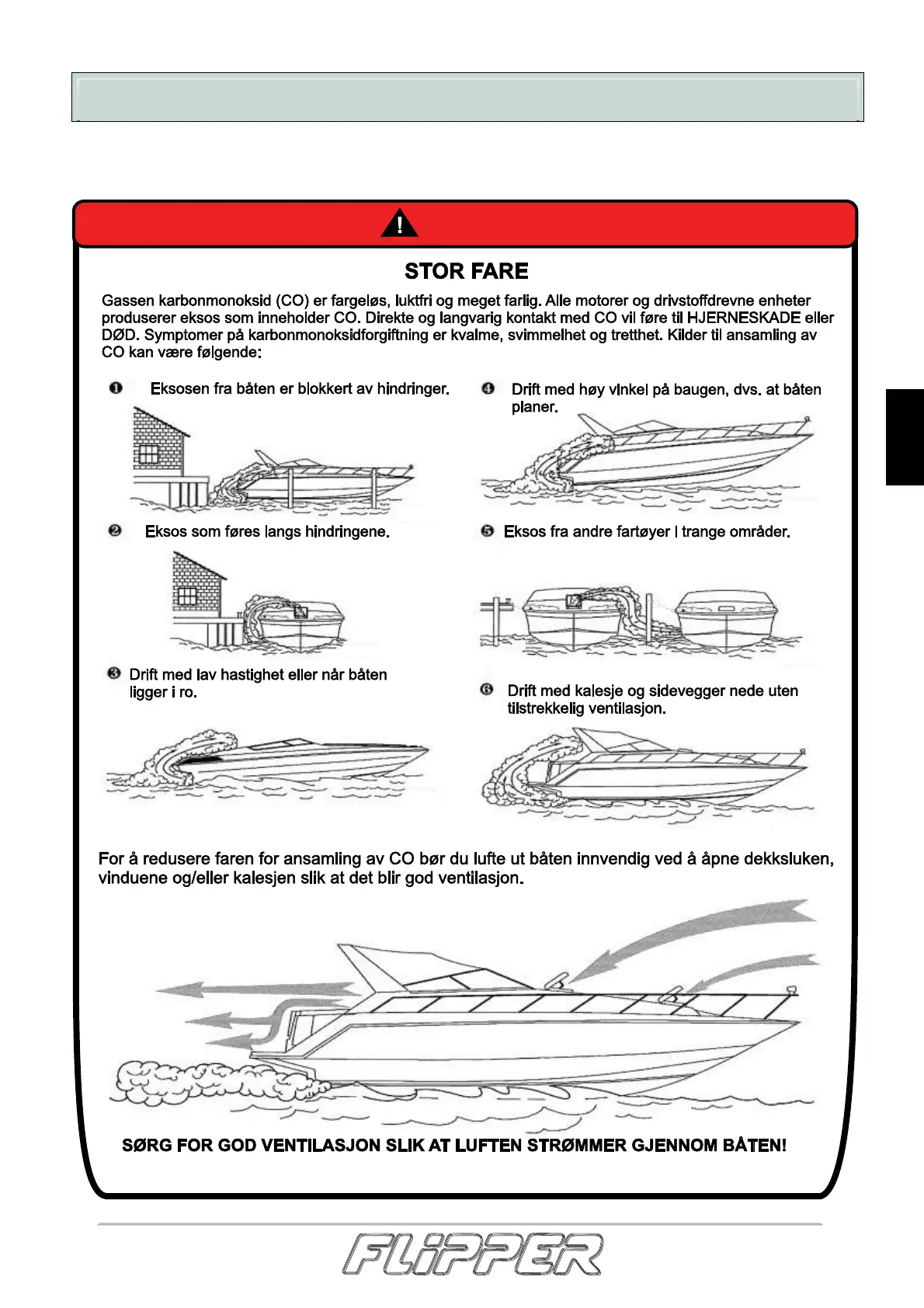 !

STOR FARE

Gassen karbonmonoksid (CO) er fargeløs, luktfri og meget farlig. Alle motorer og drivstoffdrevne enheter produserer eksos som inneholder CO. Direkte og langvarig kontakt med CO vil føre til HJERNESKADE eller DØD. Symptomer på karbonmonoksidforgiftning er kvalme, svimmelhet og tretthet. Kilder til ansamling av CO kan være følgende:

❶ Eksosen fra båten er blokkert av hindringer.

❷ Eksos som føres langs hindringene.

❸ Drift med lav hastighet eller når båten ligger i ro.

❹ Drift med høy vinkel på baugen, dvs. at båten planer.

❺ Eksos fra andre fartøyer i trange områder.

❻ Drift med kalesje og sidevegger nede uten tilstrekkelig ventilasjon.

For å redusere faren for ansamling av CO bør du lufte ut båten innvendig ved å åpne dekksluken, vinduene og/eller kalesjen slik at det blir god ventilasjon.

SØRG FOR GOD VENTILASJON SLIK AT LUFTEN STRØMMER GJENNOM BÅTEN!

FLIPPER