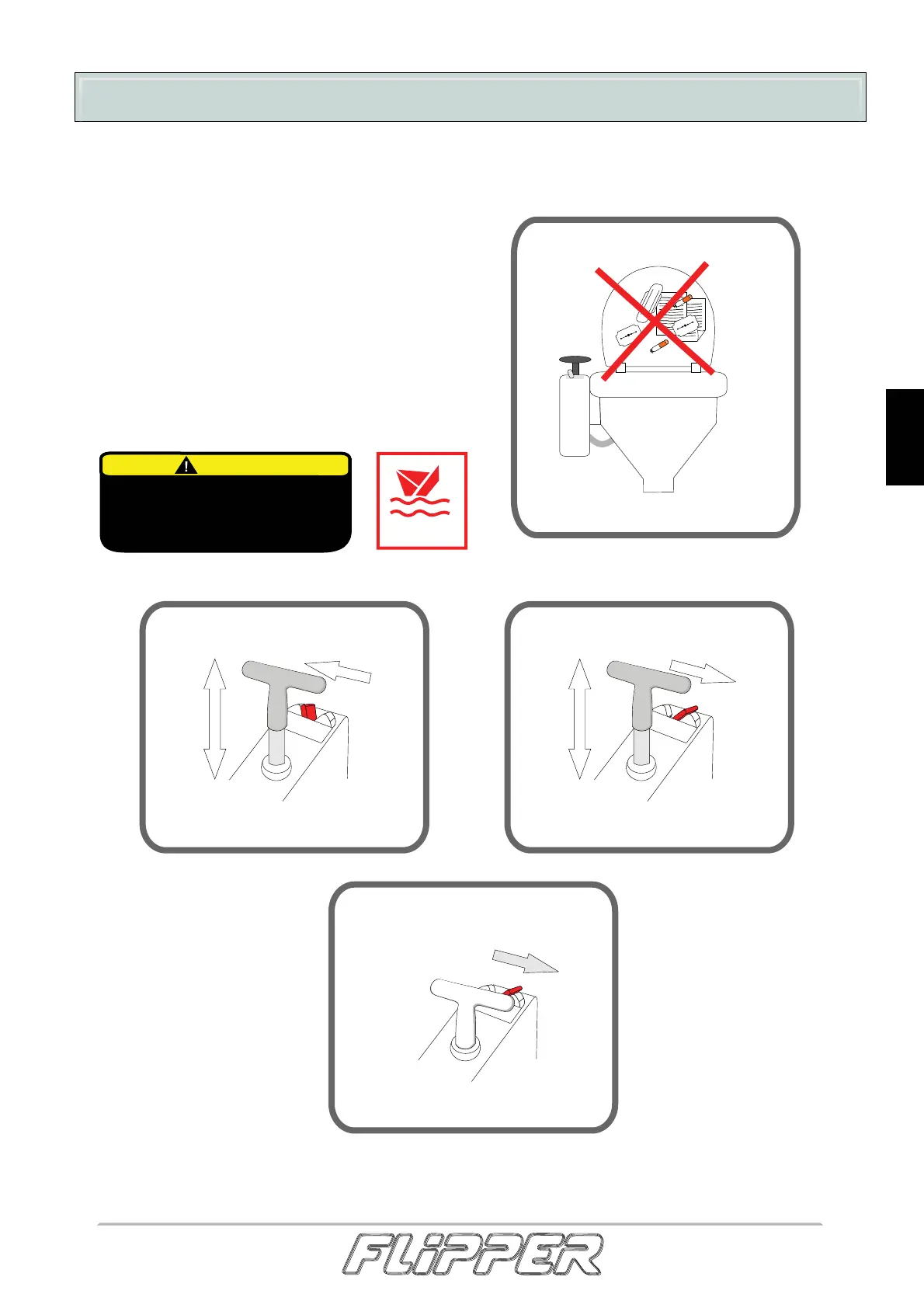 FLIPPER