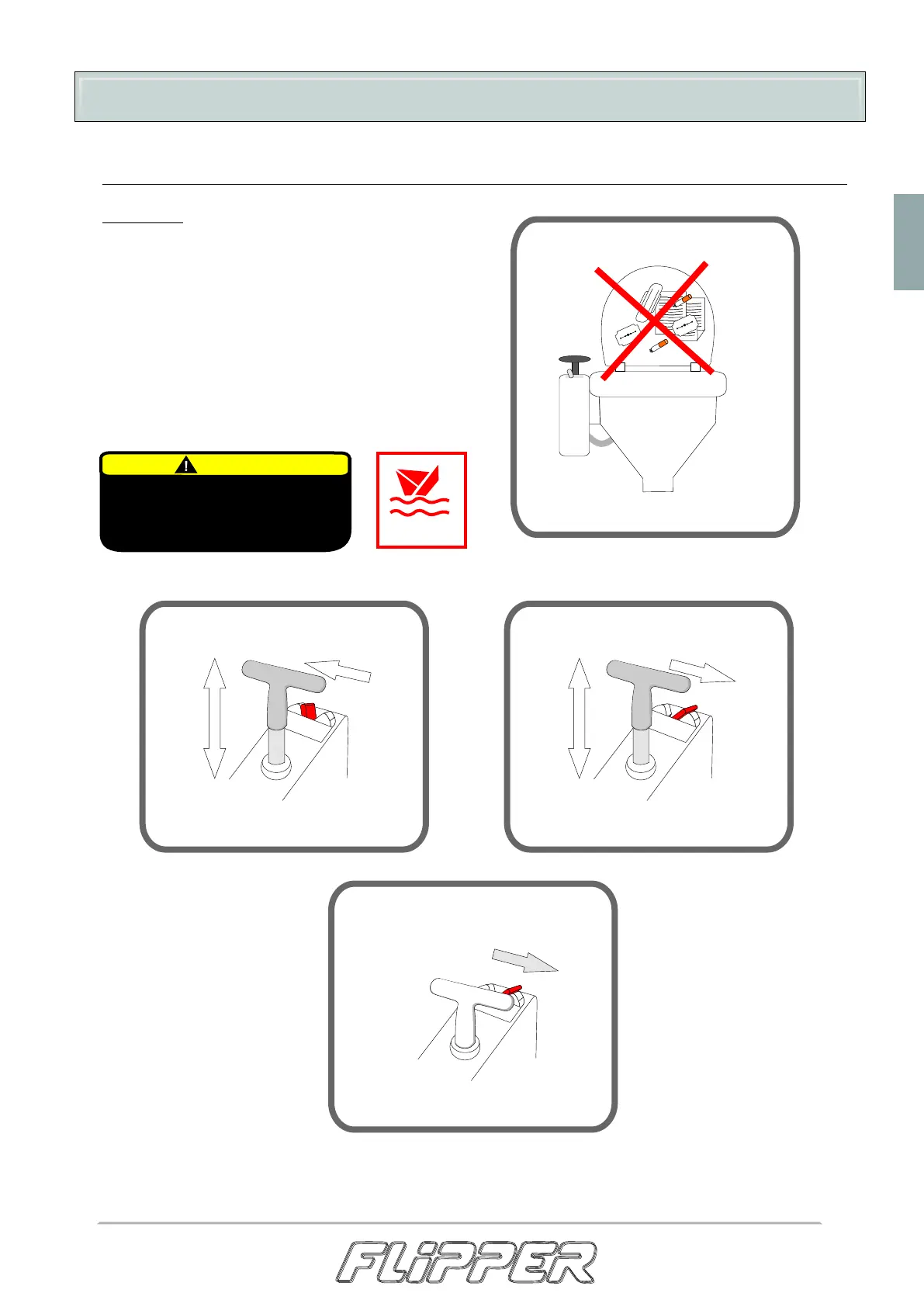 FLIPPER