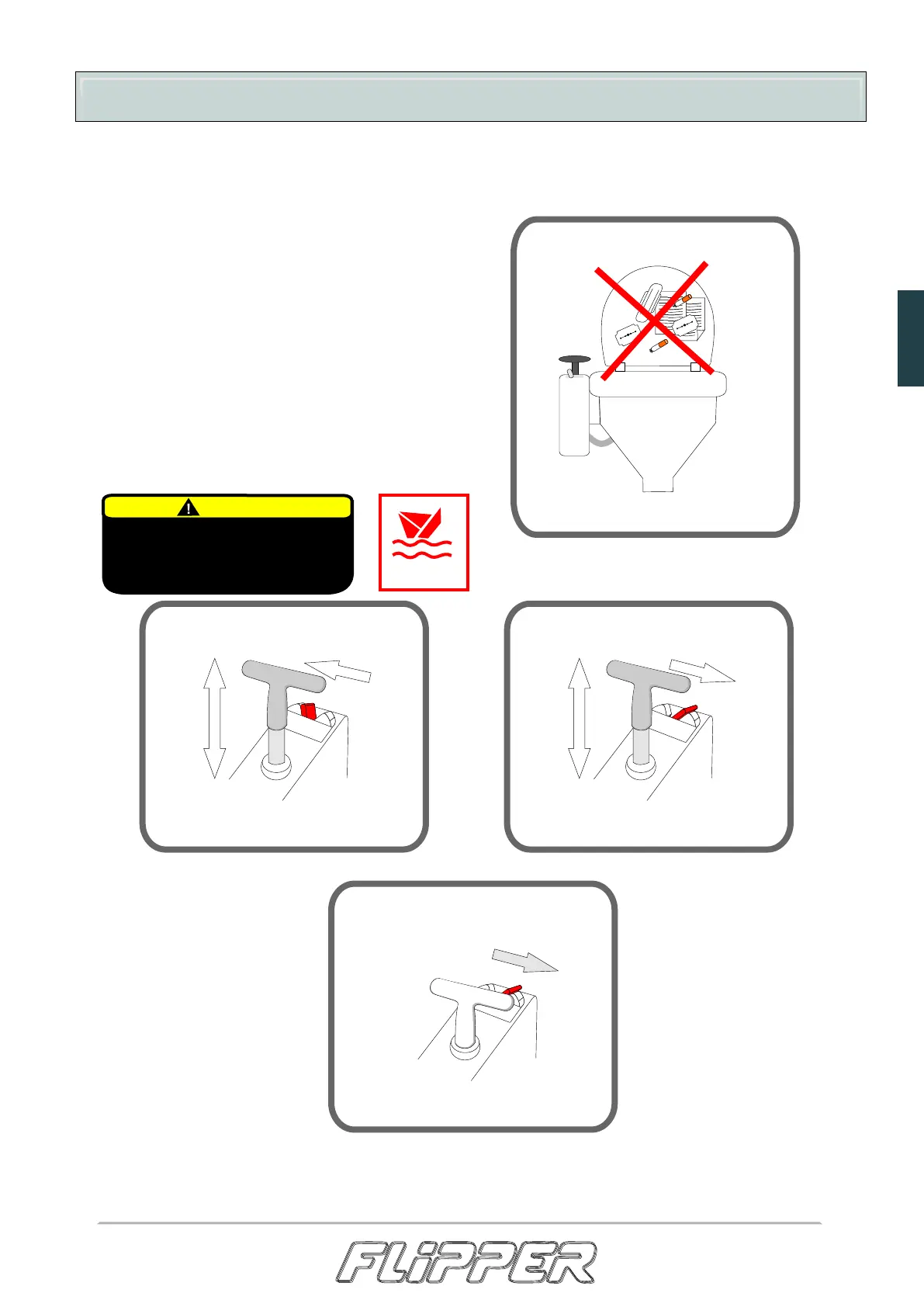 FLIPPER