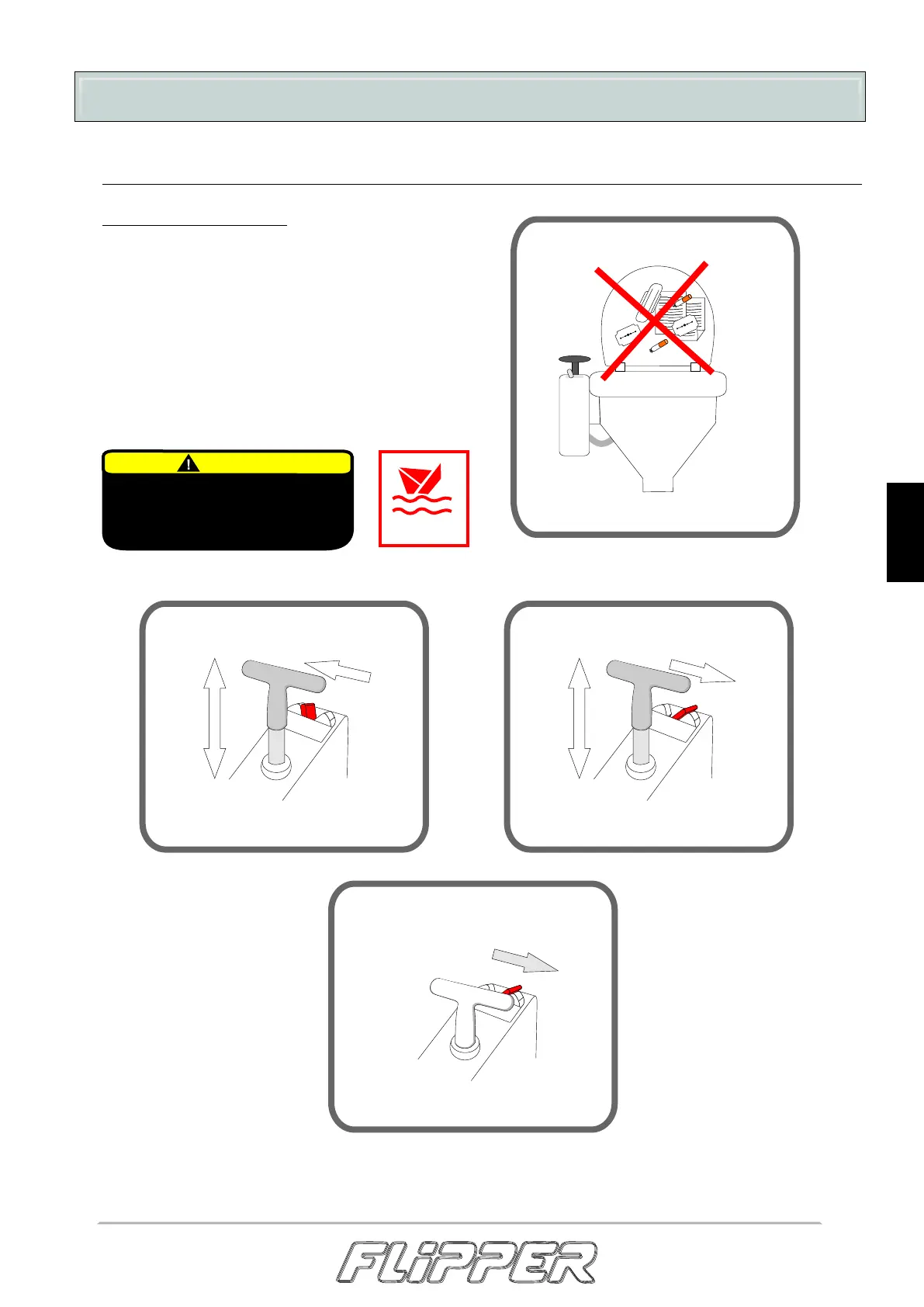 FLIPPER