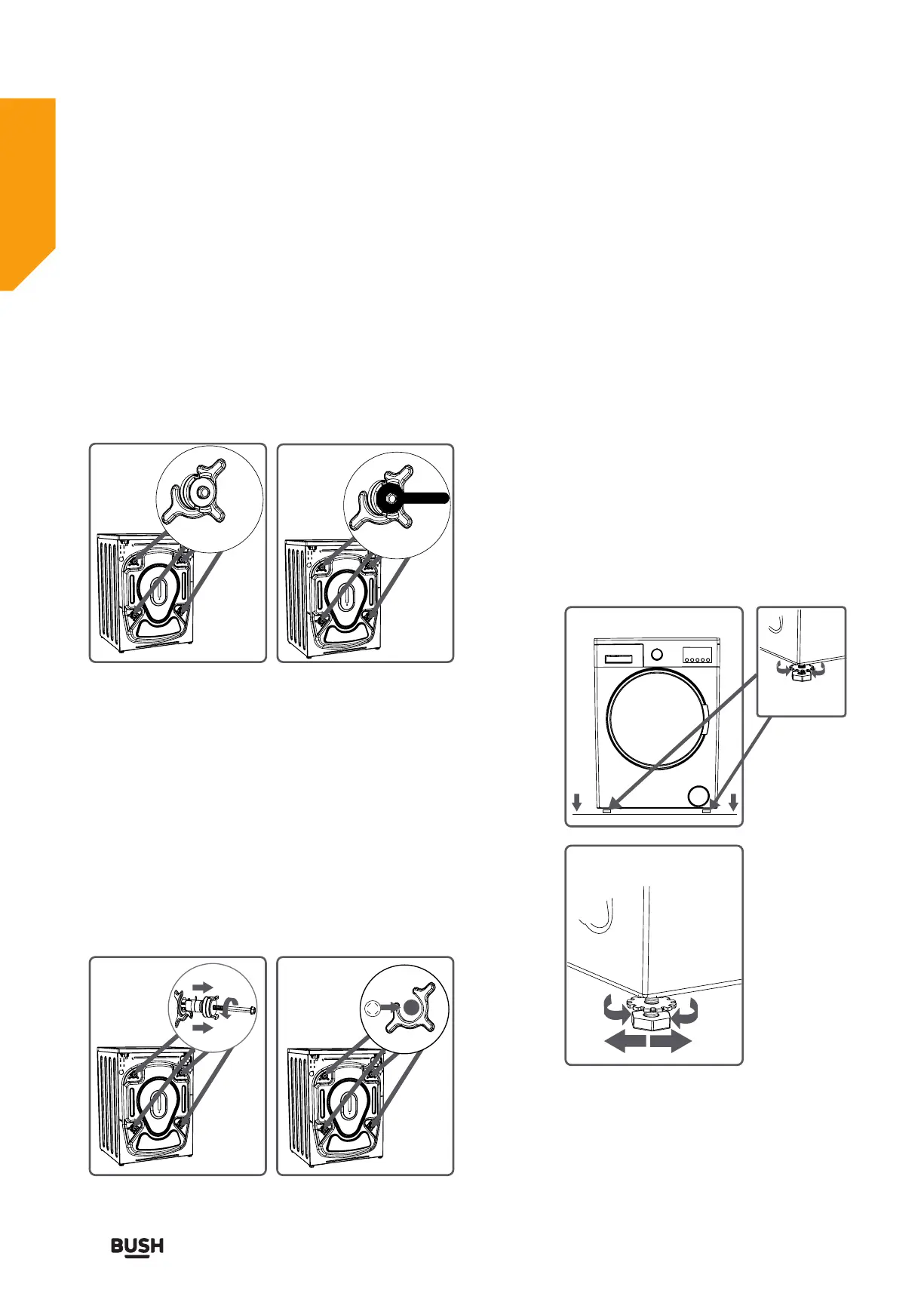 BUSH