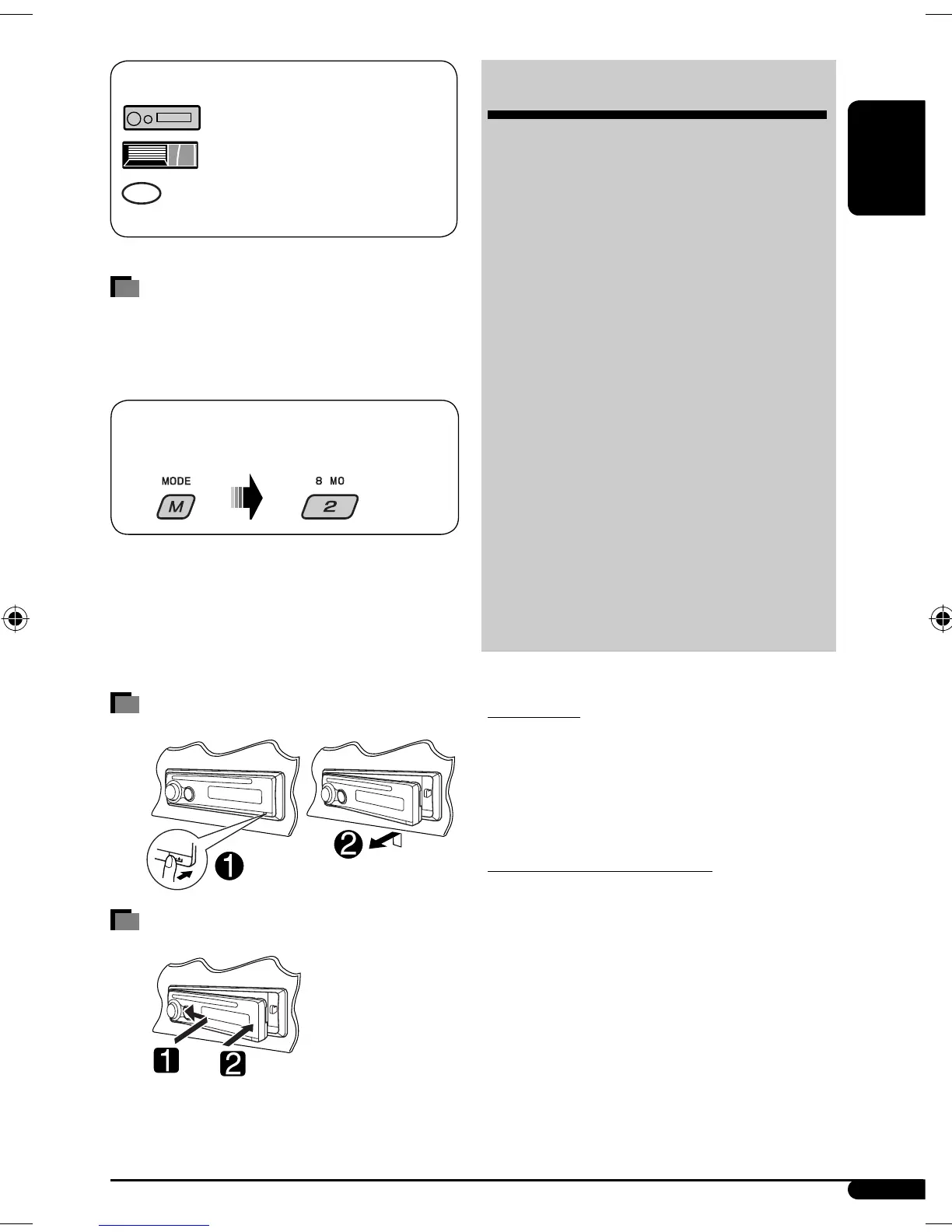 MODE

M

8 MO

2