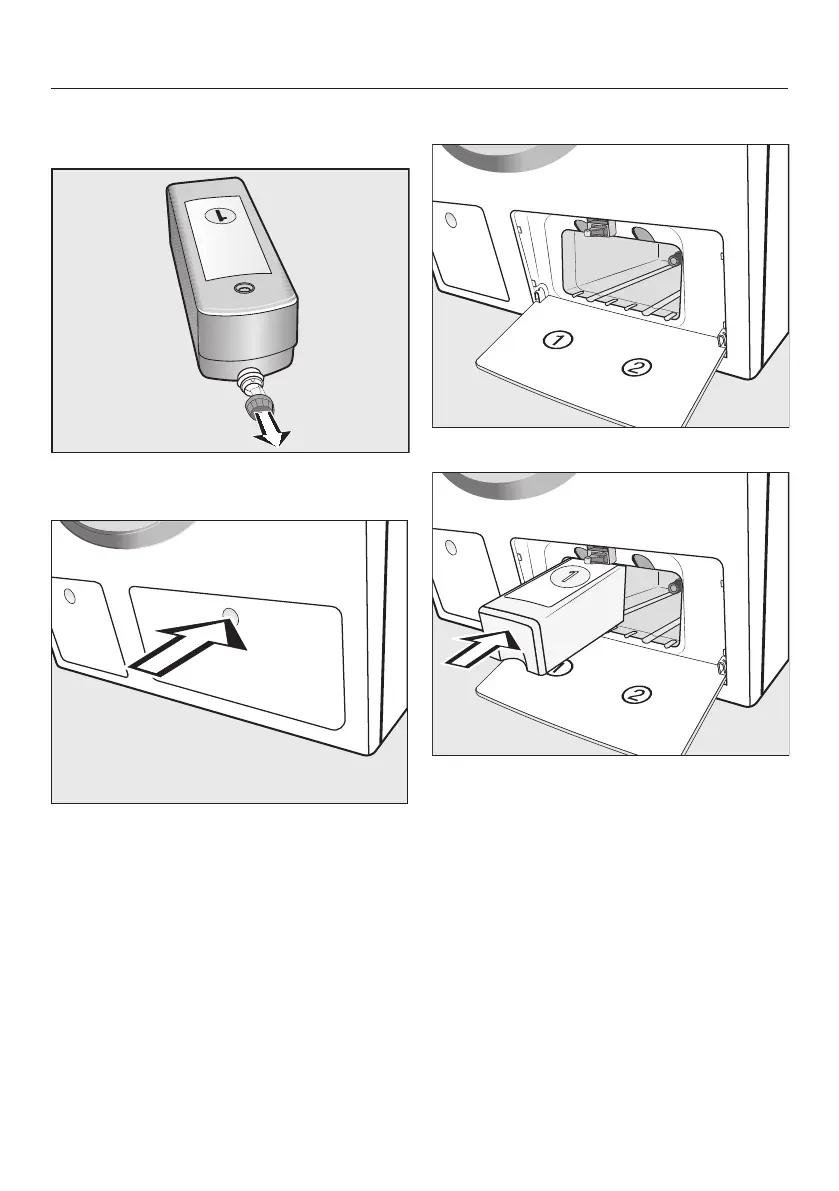 1

1

2

1

2