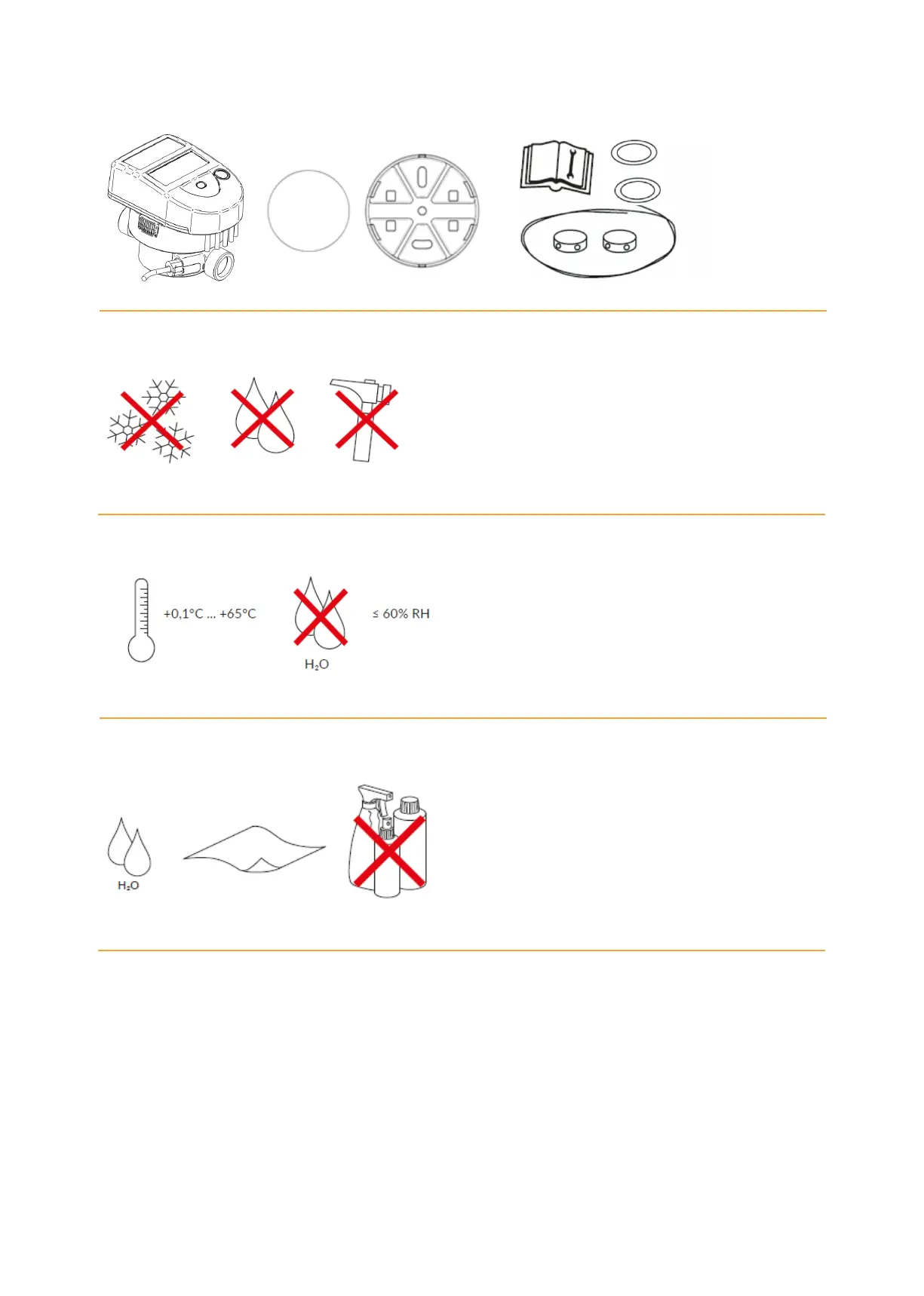 +0,1°C ... +65°C

$H_2O$

≤ 60% RH

$H_2O$