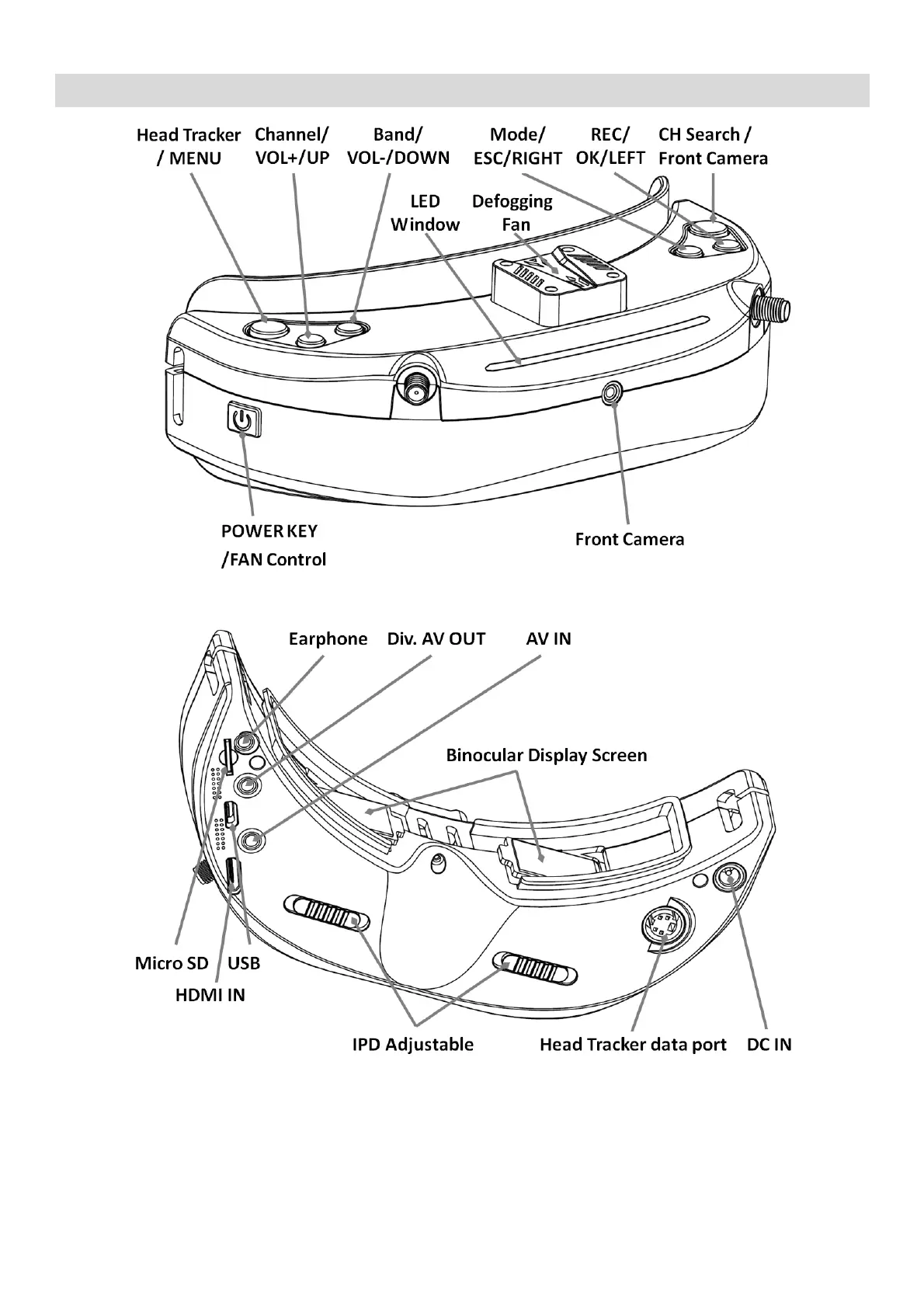 Head Tracker / MENU

Channel/ VOL+/UP

Band/ VOL-/DOWN

Mode/ ESC/RIGHT

REC/ OK/LEFT

CH Search / Front Camera

LED Window

Defogging Fan

POWER KEY /FAN Control

Front Camera

Earphone

Div. AV OUT

AV IN

Binocular Display Screen

Micro SD

USB

HDMI IN

IPD Adjustable

Head Tracker data port

DC IN