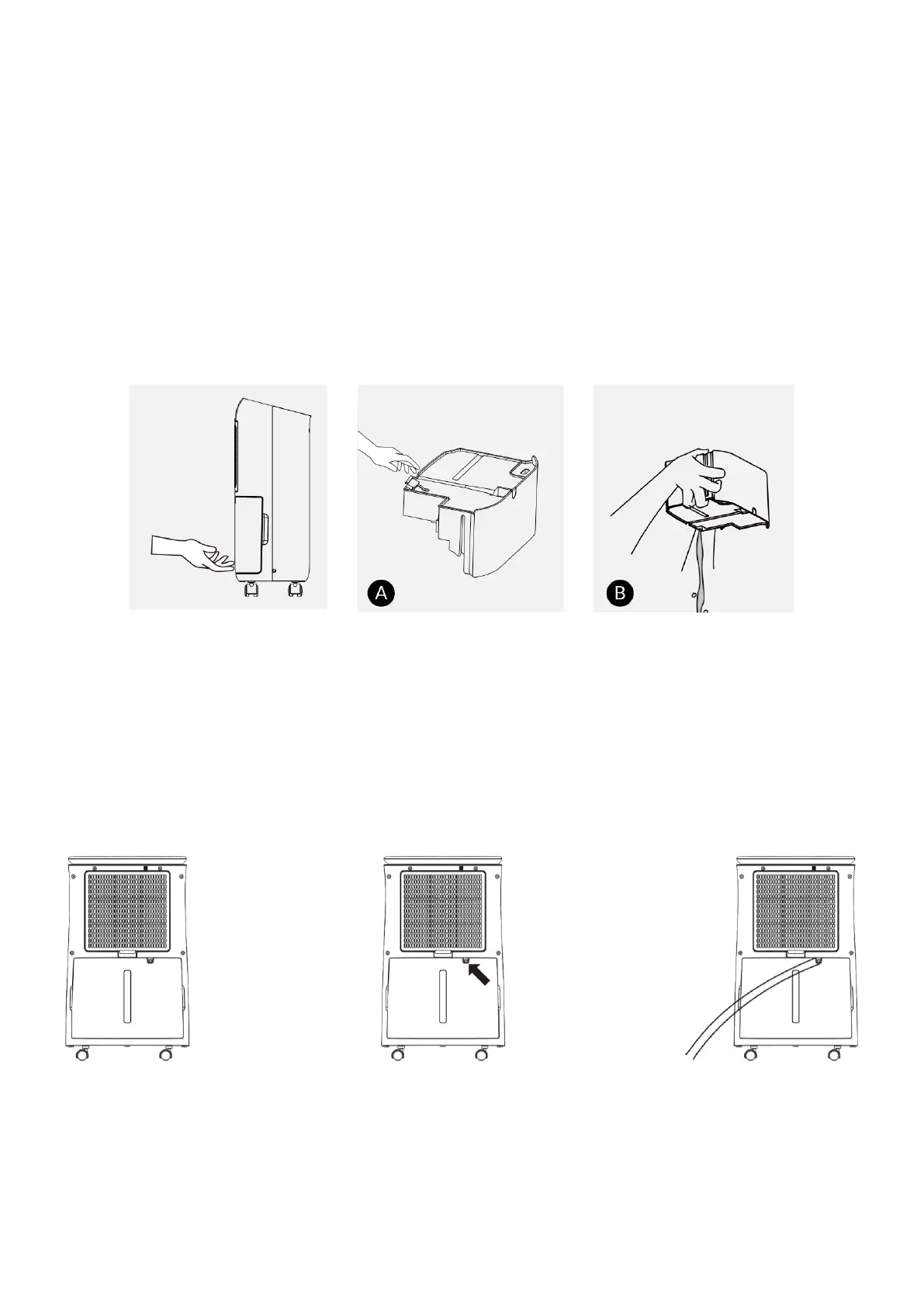 A

B