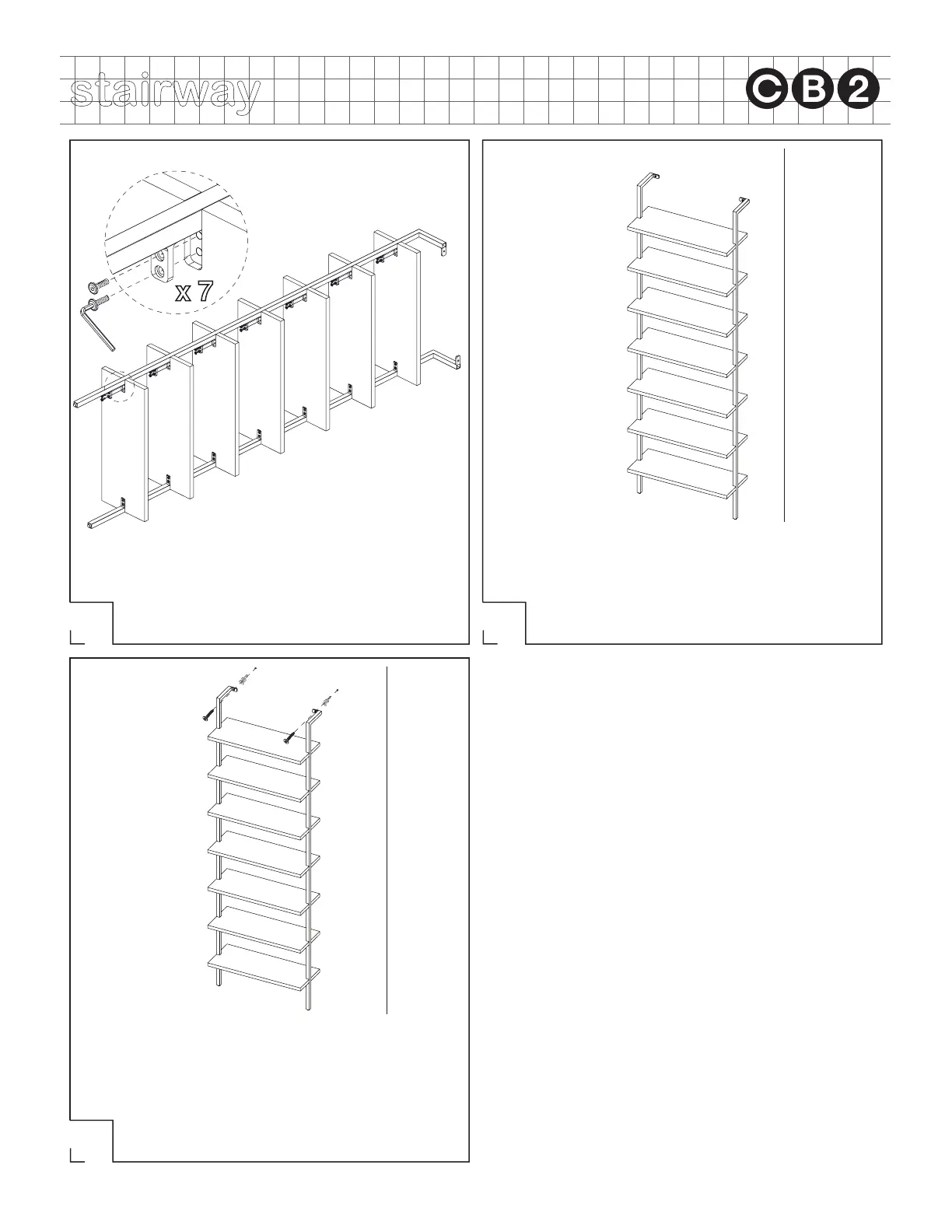 stairway

CB2

x 7