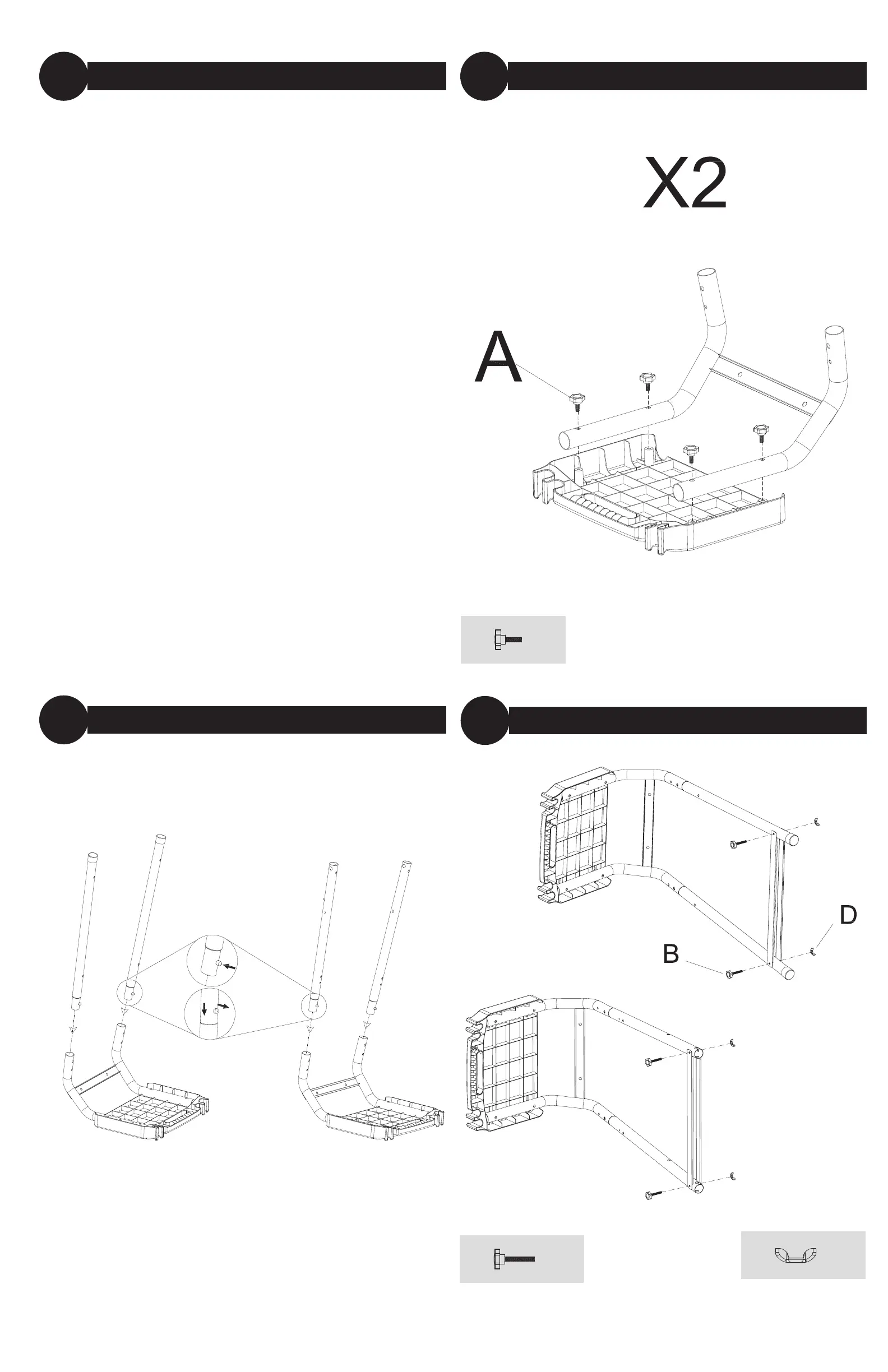 X2

A

D

B