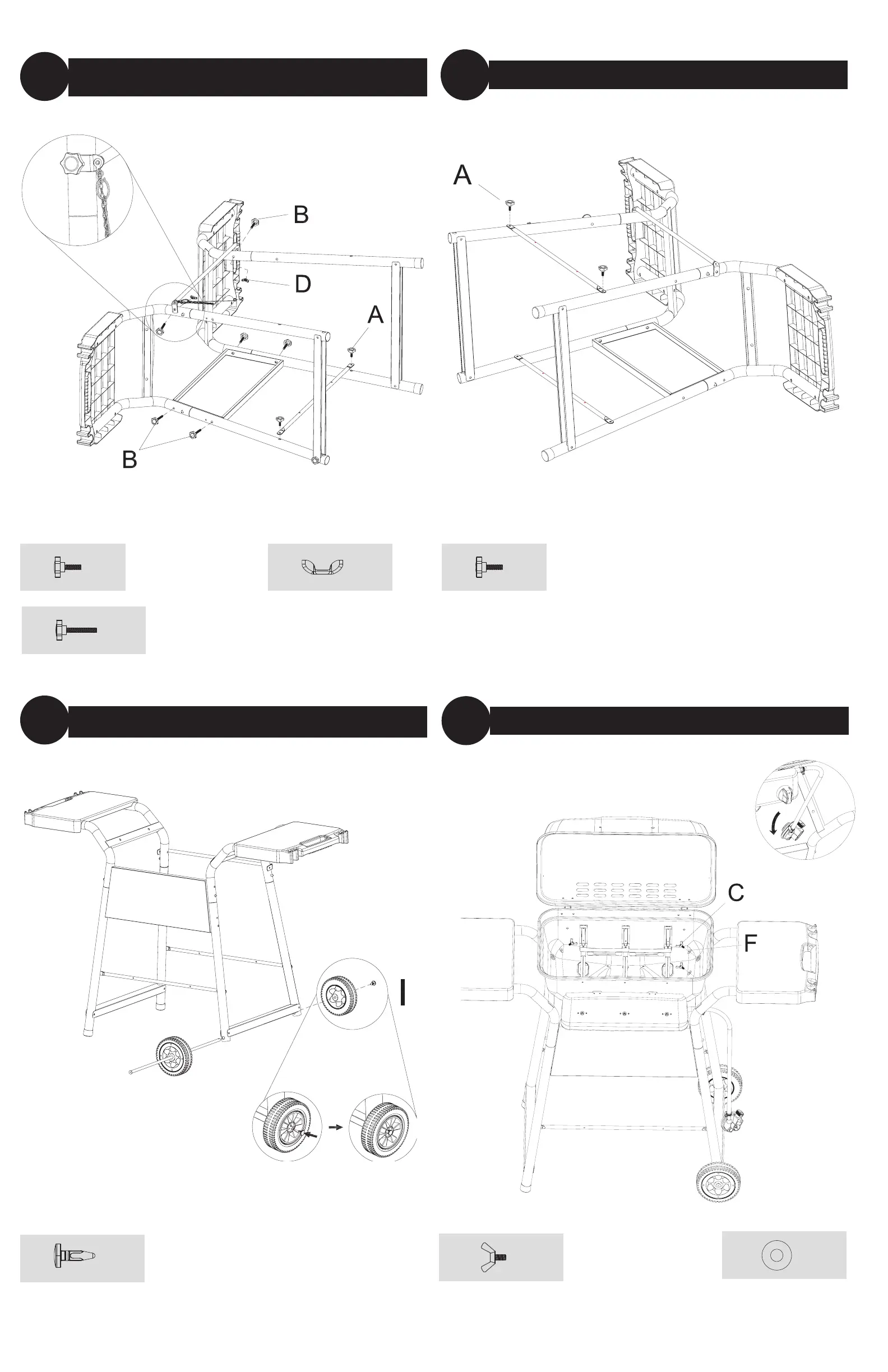 B

D

A

B

A

I

C

F