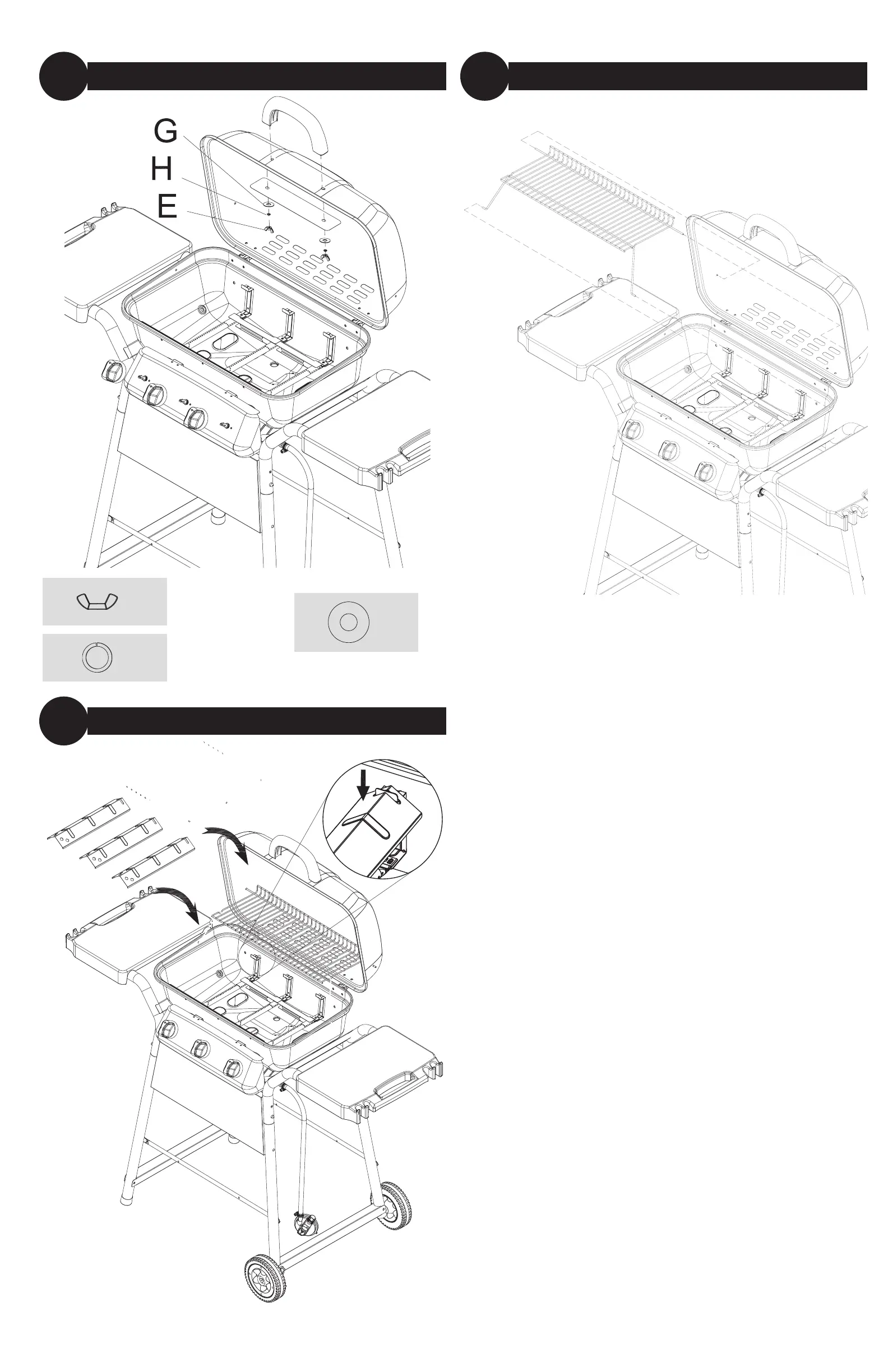 G
H
E