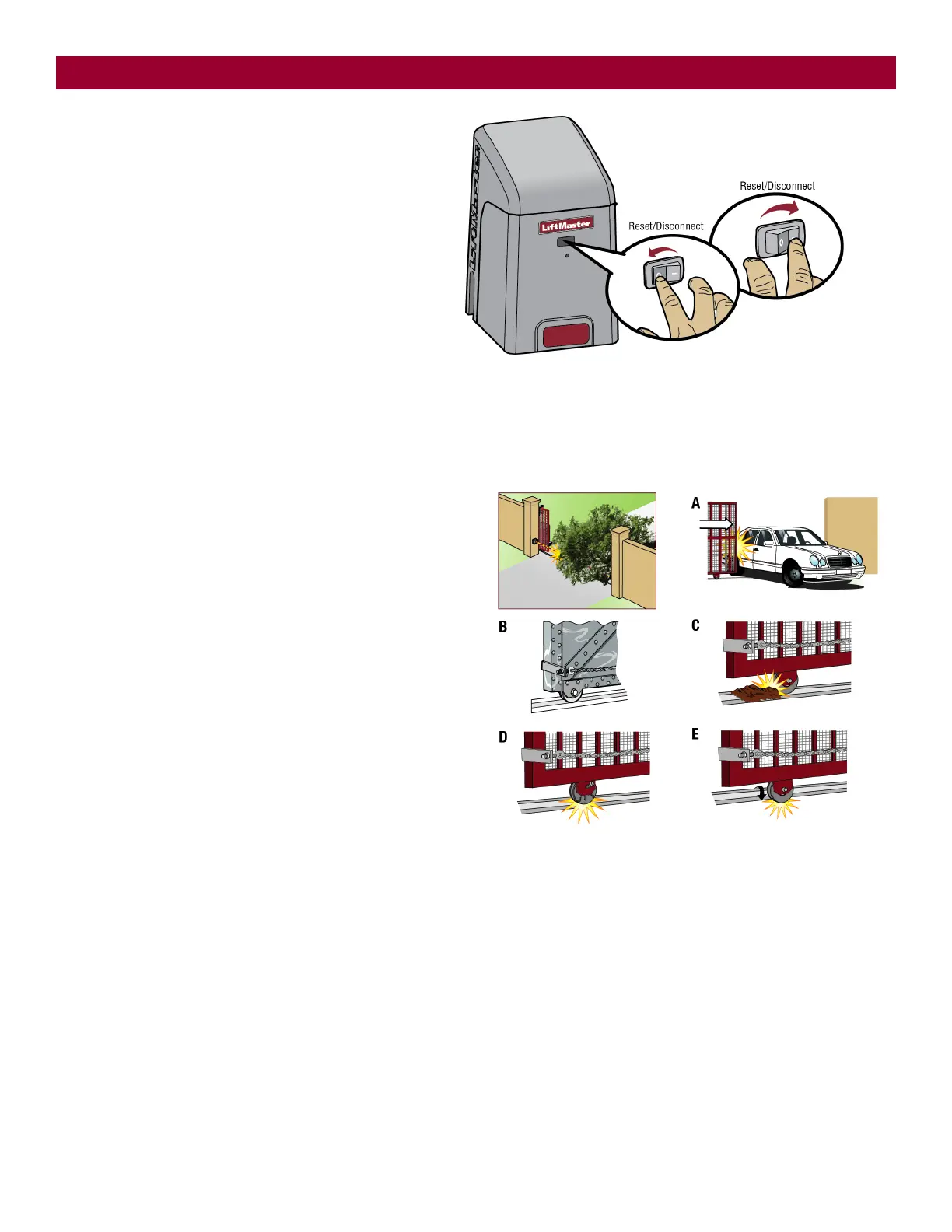 LiftMaster

Reset/Disconnect

Reset/Disconnect

A

B

C

D

E