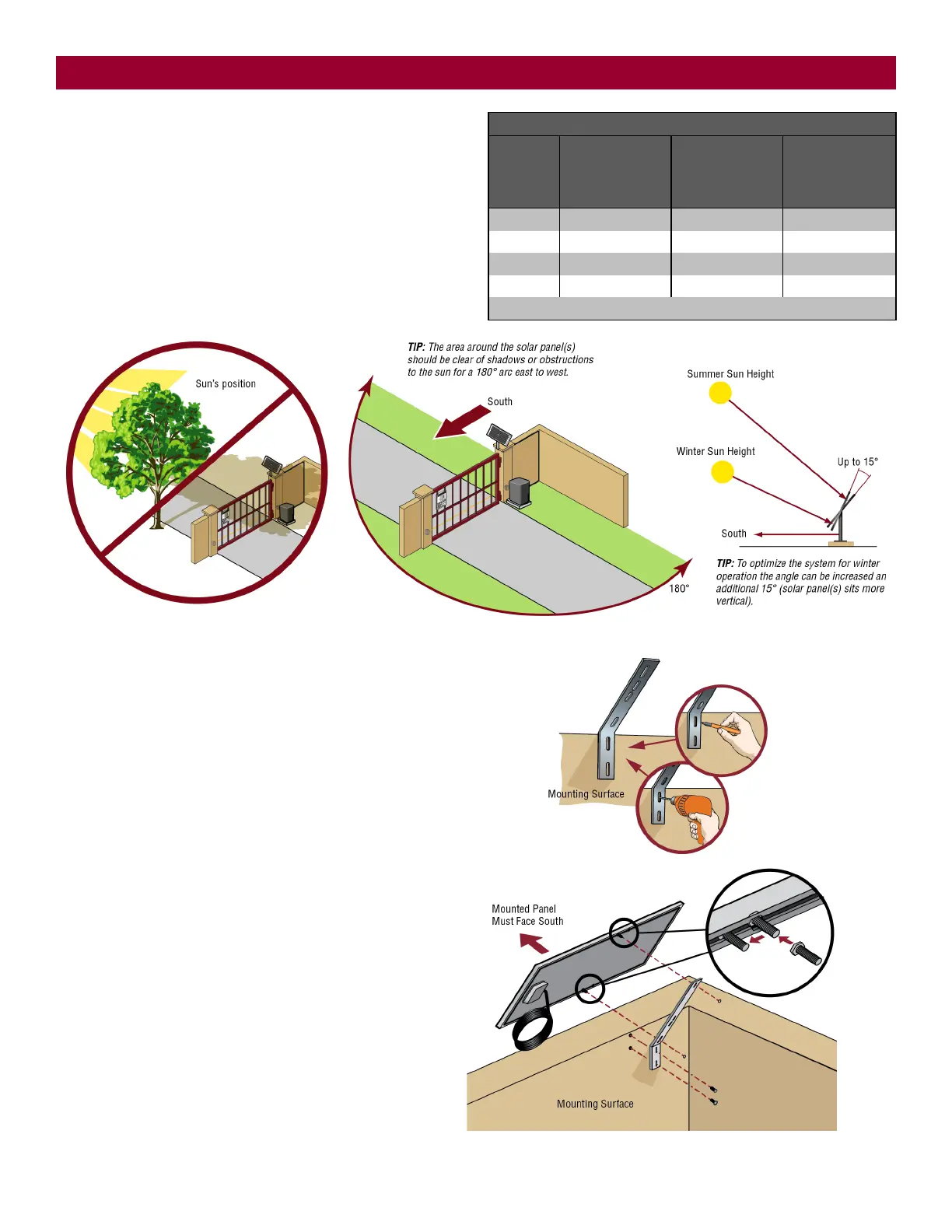 Sun's position

TIP: The area around the solar panel(s) should be clear of shadows or obstructions to the sun for a 180° arc east to west.

South

180°

Summer Sun Height

Winter Sun Height

Up to 15°

South

TIP: To optimize the system for winter operation the angle can be increased an additional 15° (solar panel(s) sits more vertical).

Mounting Surface

Mounted Panel
Must Face South

Mounting Surface