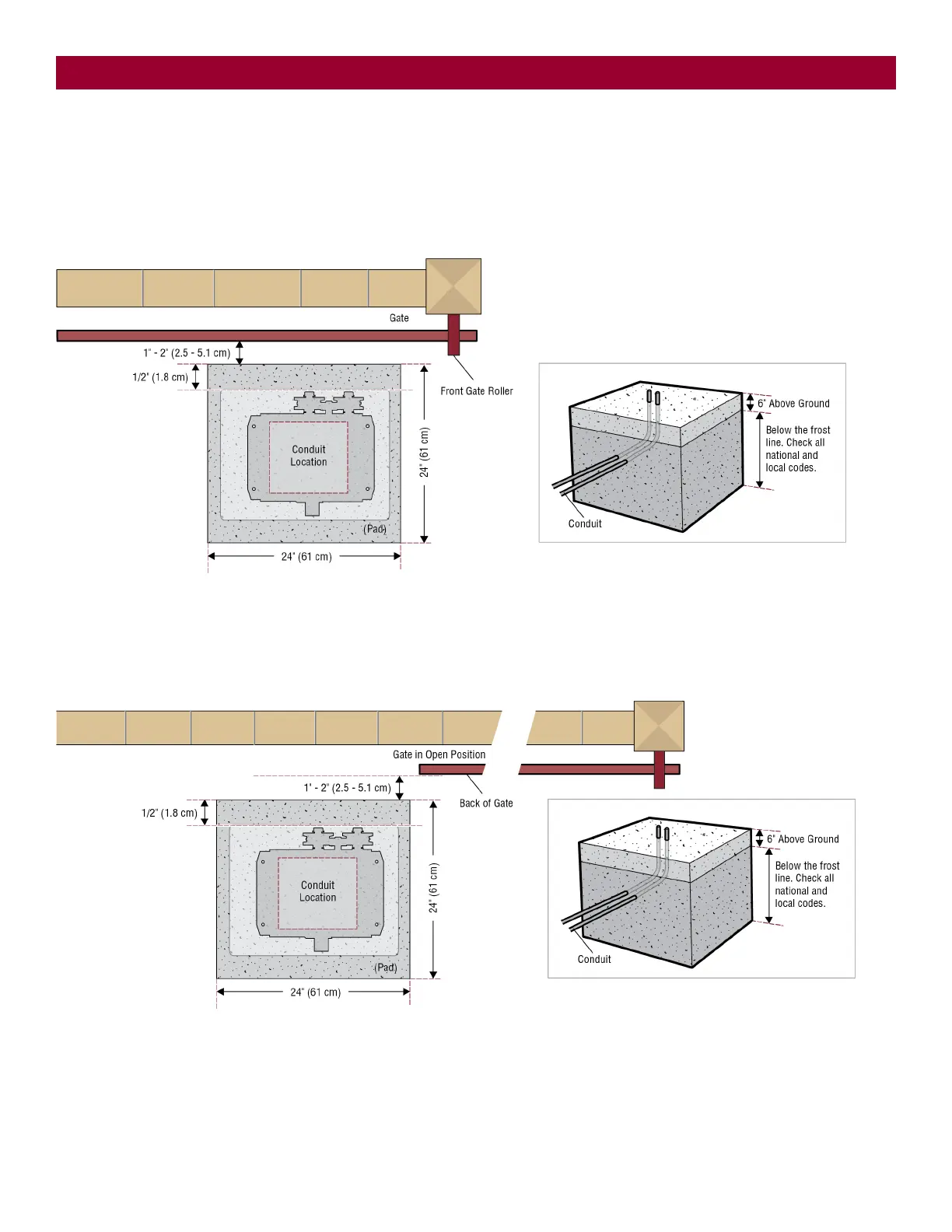 Gate

1" - 2" (2.5 - 5.1 cm)

1/2" (1.8 cm)

Front Gate Roller

Conduit Location

24" (61 cm)

(Pad)

24" (61 cm)

6" Above Ground

Below the frost line. Check all national and local codes.

Conduit

Gate in Open Position

1" - 2" (2.5 - 5.1 cm)

Back of Gate

1/2" (1.8 cm)

Conduit Location

24" (61 cm)

(Pad)

24" (61 cm)

6" Above Ground

Below the frost line. Check all national and local codes.

Conduit