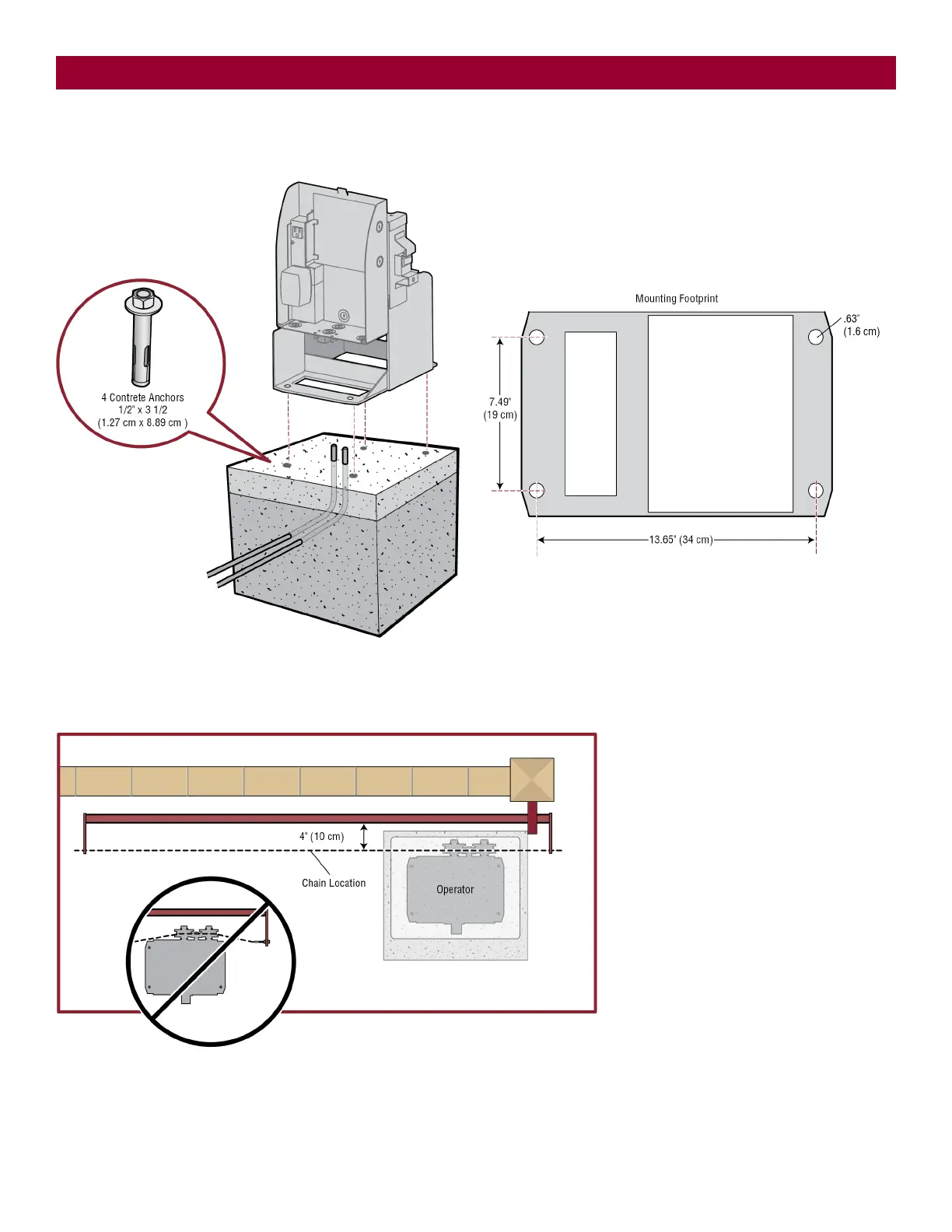 4 Contrete Anchors
1/2" x 3 1/2
(1.27 cm x 8.89 cm )

Mounting Footprint

.63"
(1.6 cm)

7.49"
(19 cm)

13.65" (34 cm)

4" (10 cm)

Chain Location

Operator