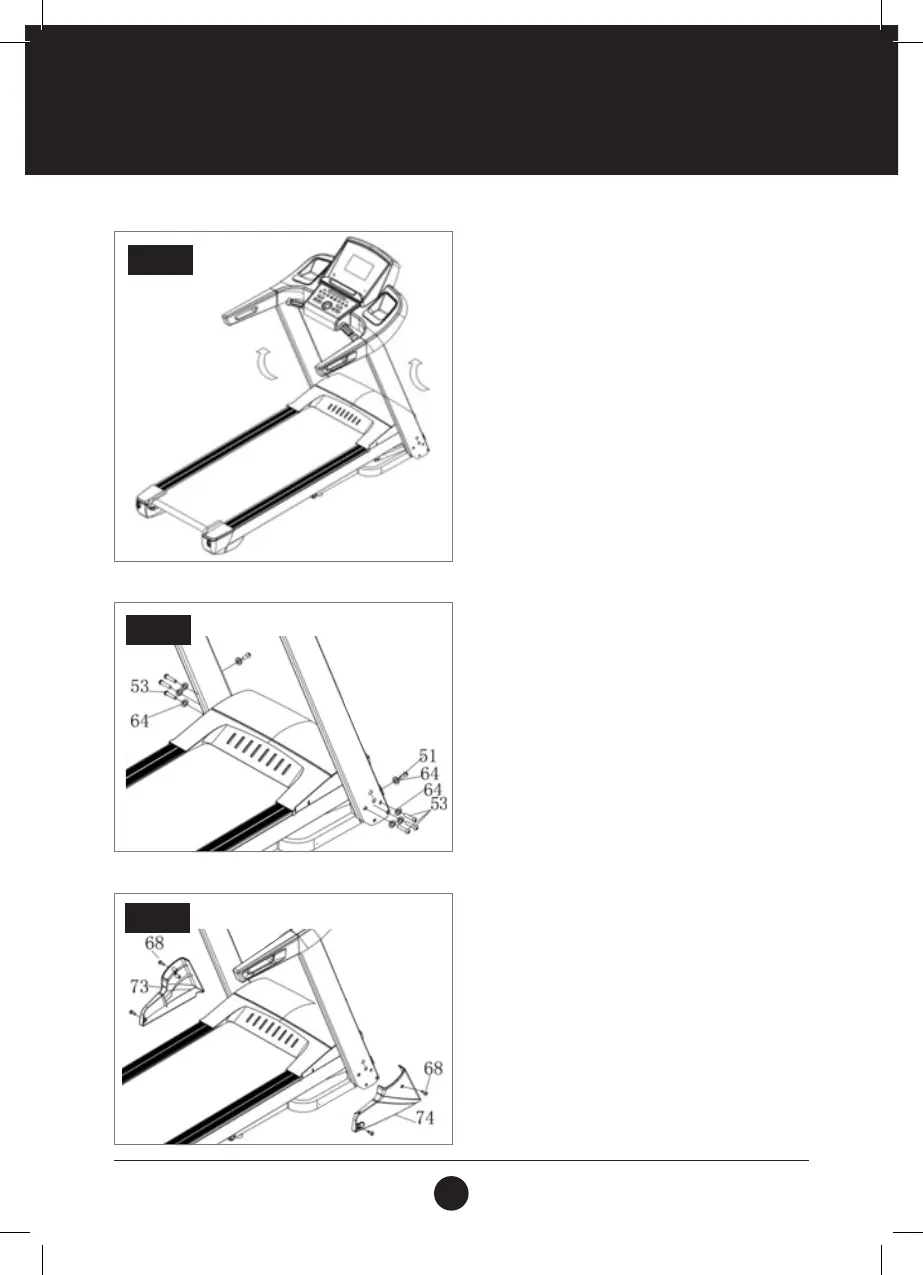 53
64
51
64
64
53

68
73
68
74