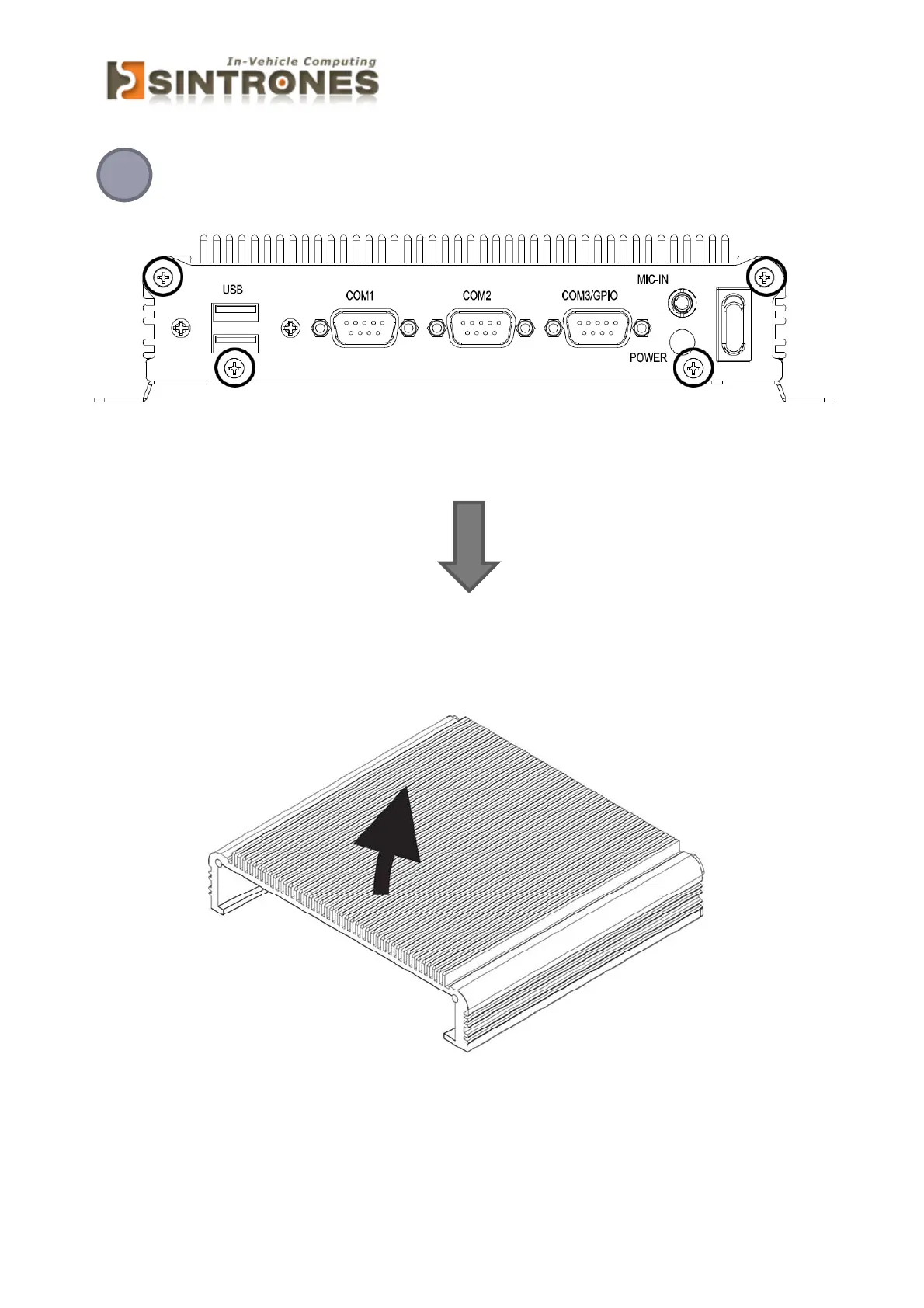 In-Vehicle Computing
SINTRONES

USB
COM1
COM2
COM3/GPIO
MIC-IN
POWER