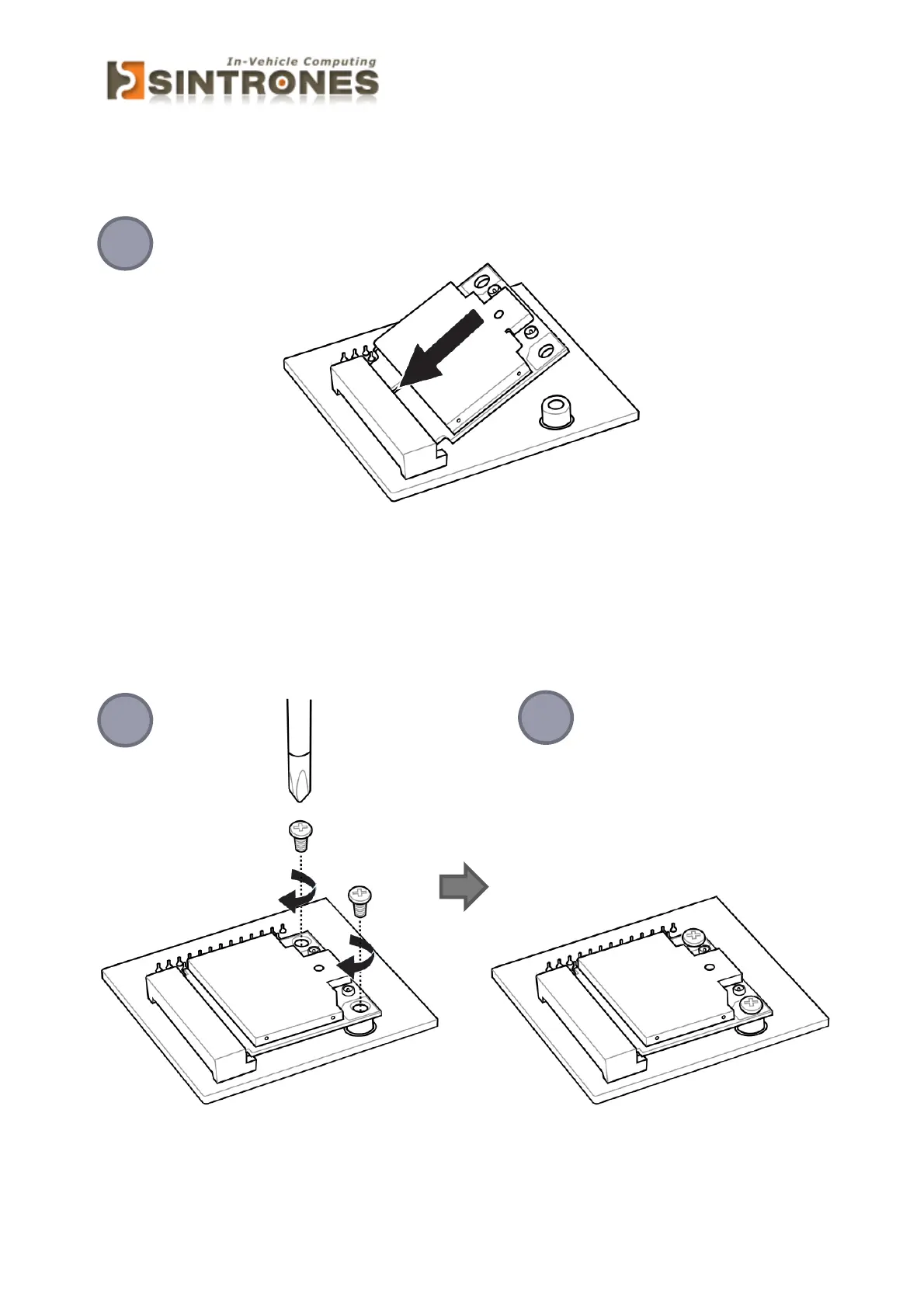 In-Vehicle Computing
SINTRONES