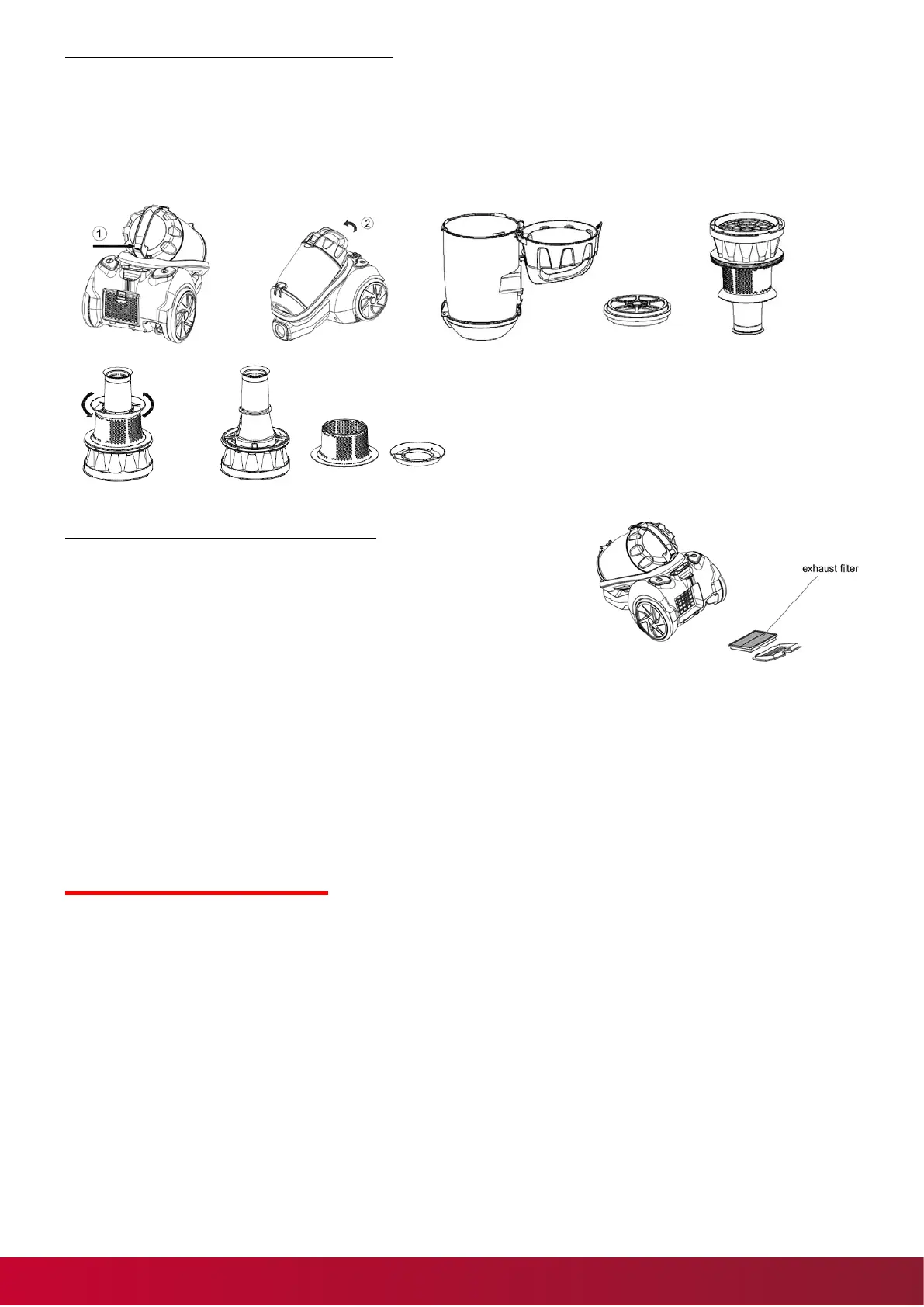 ①

②

exhaust filter