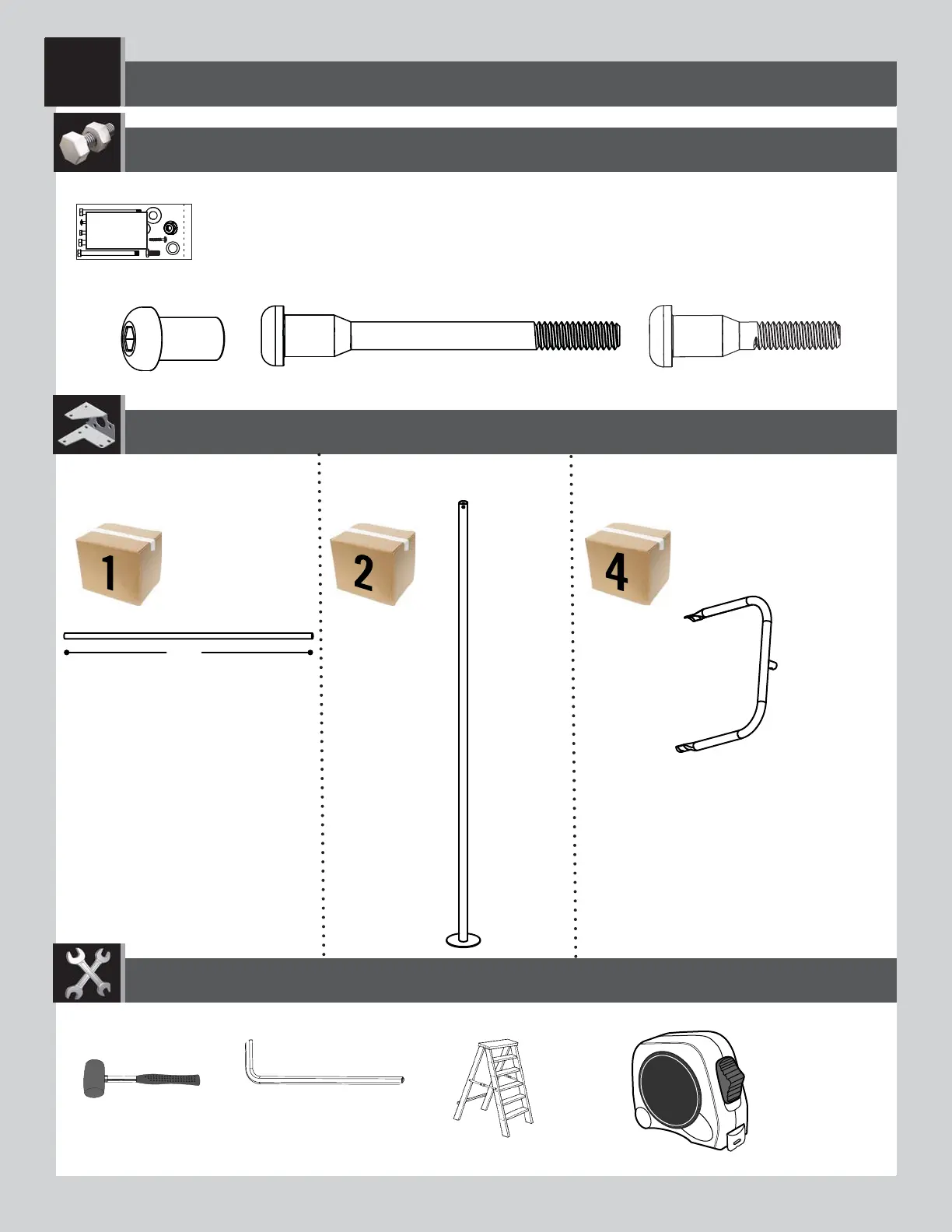 1

2

4