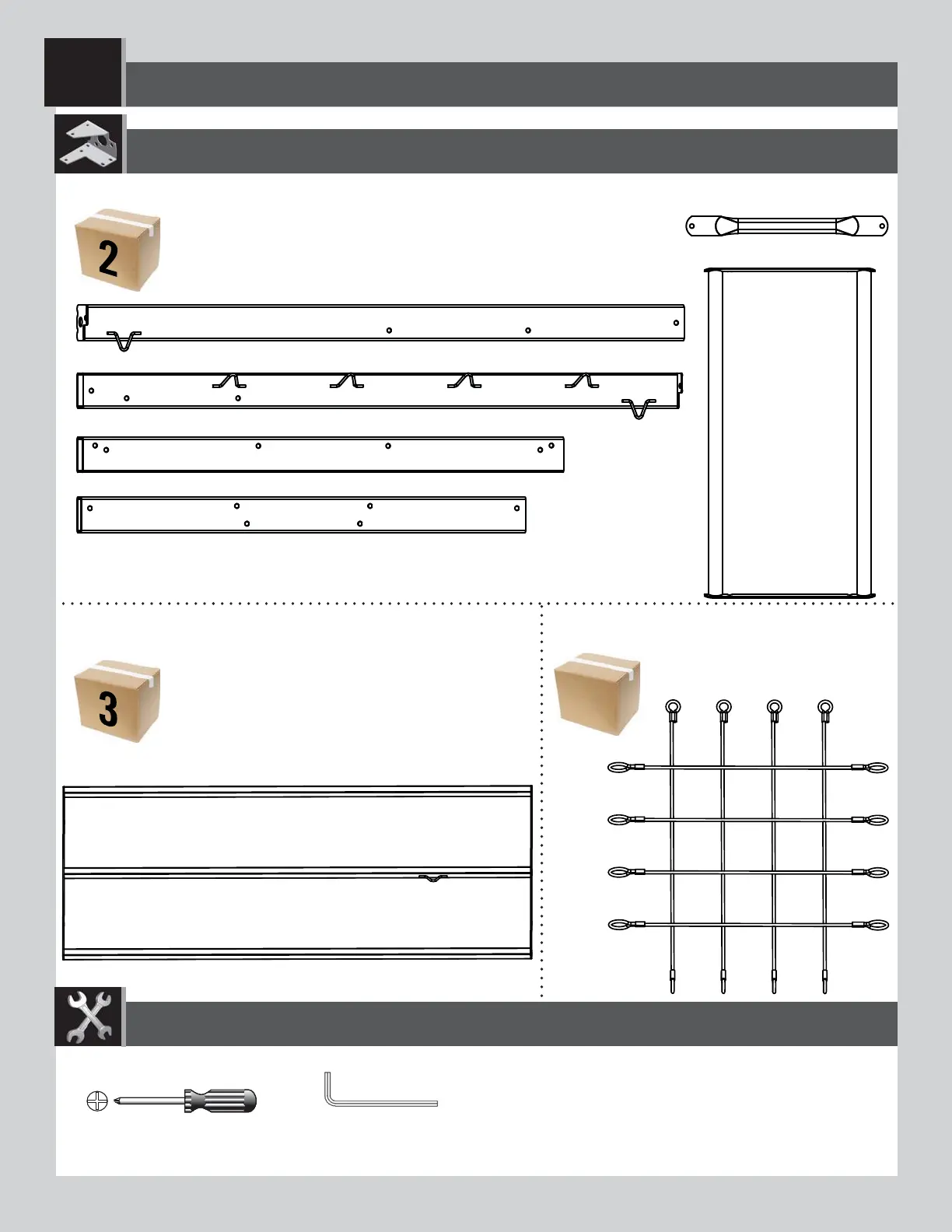 2

3