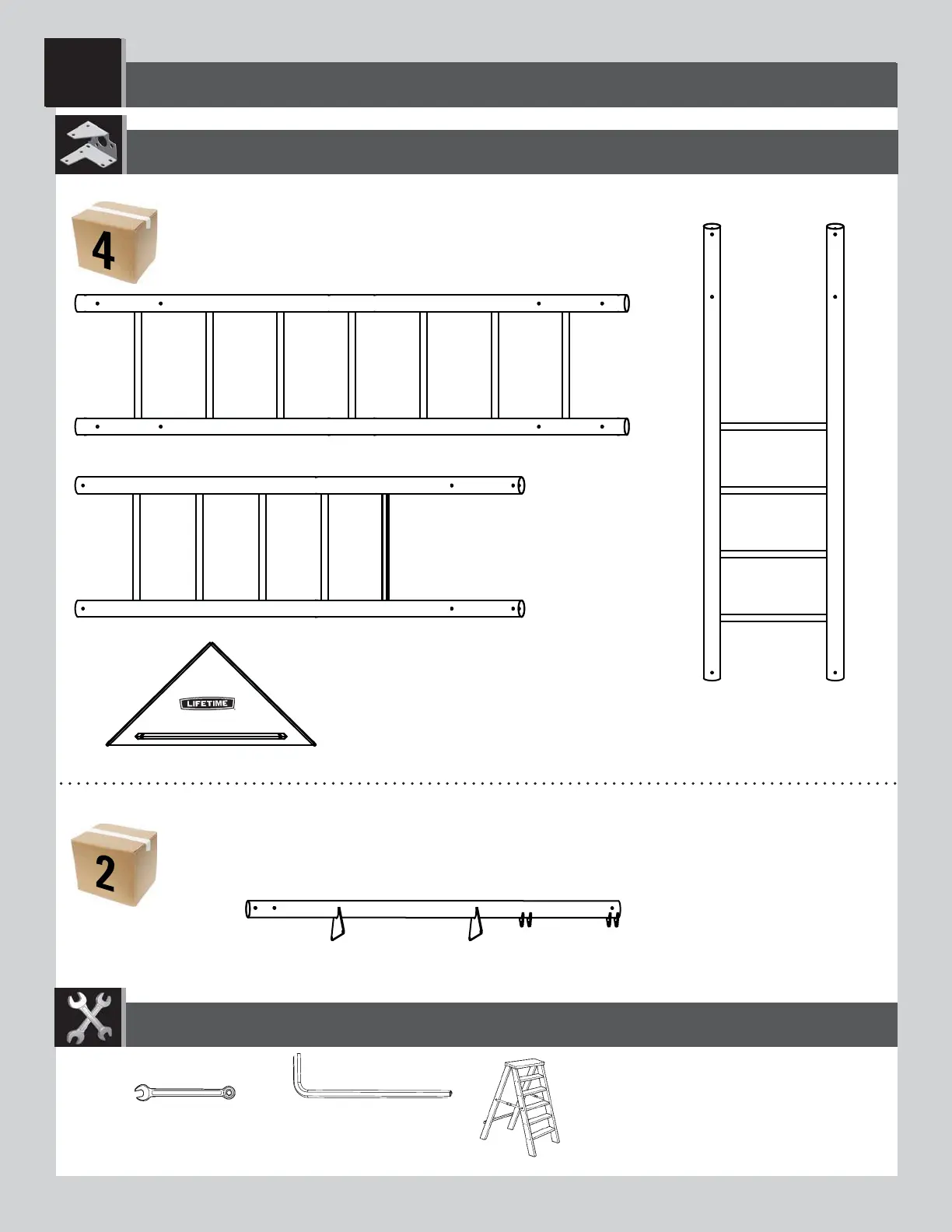 4

LIFETIME

2