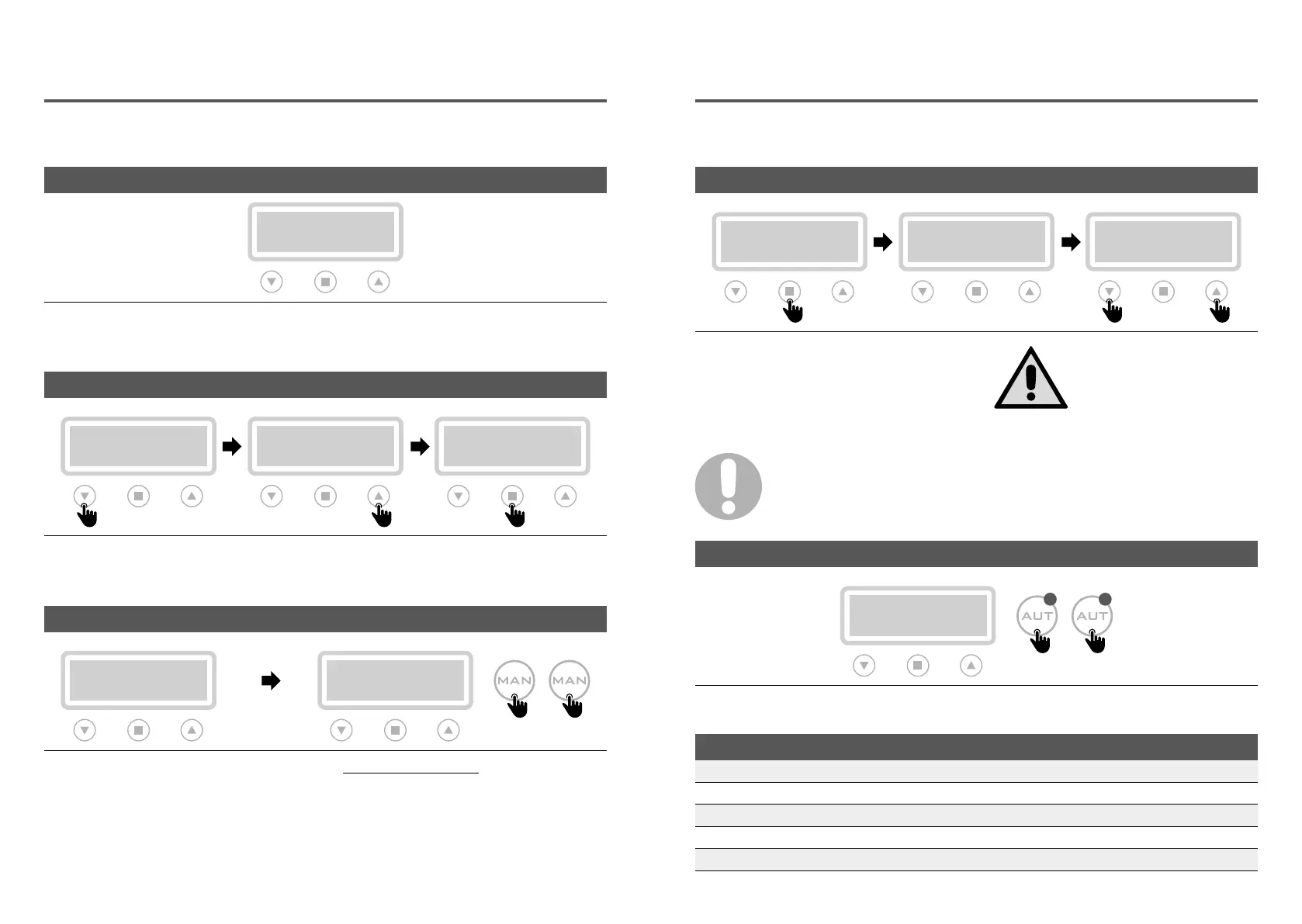 MAN MAN

AUT AUT