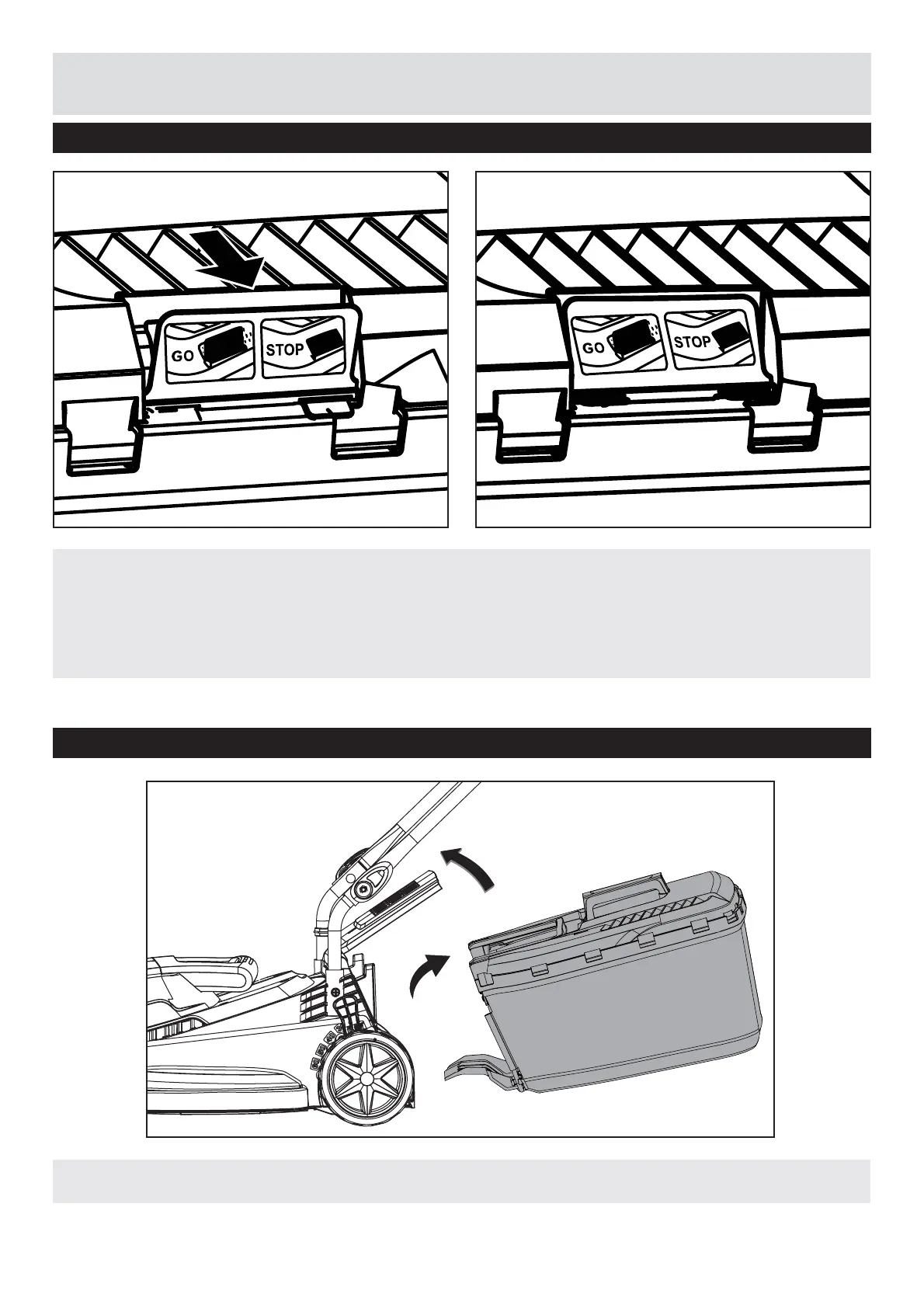 GO

STOP

GO

STOP